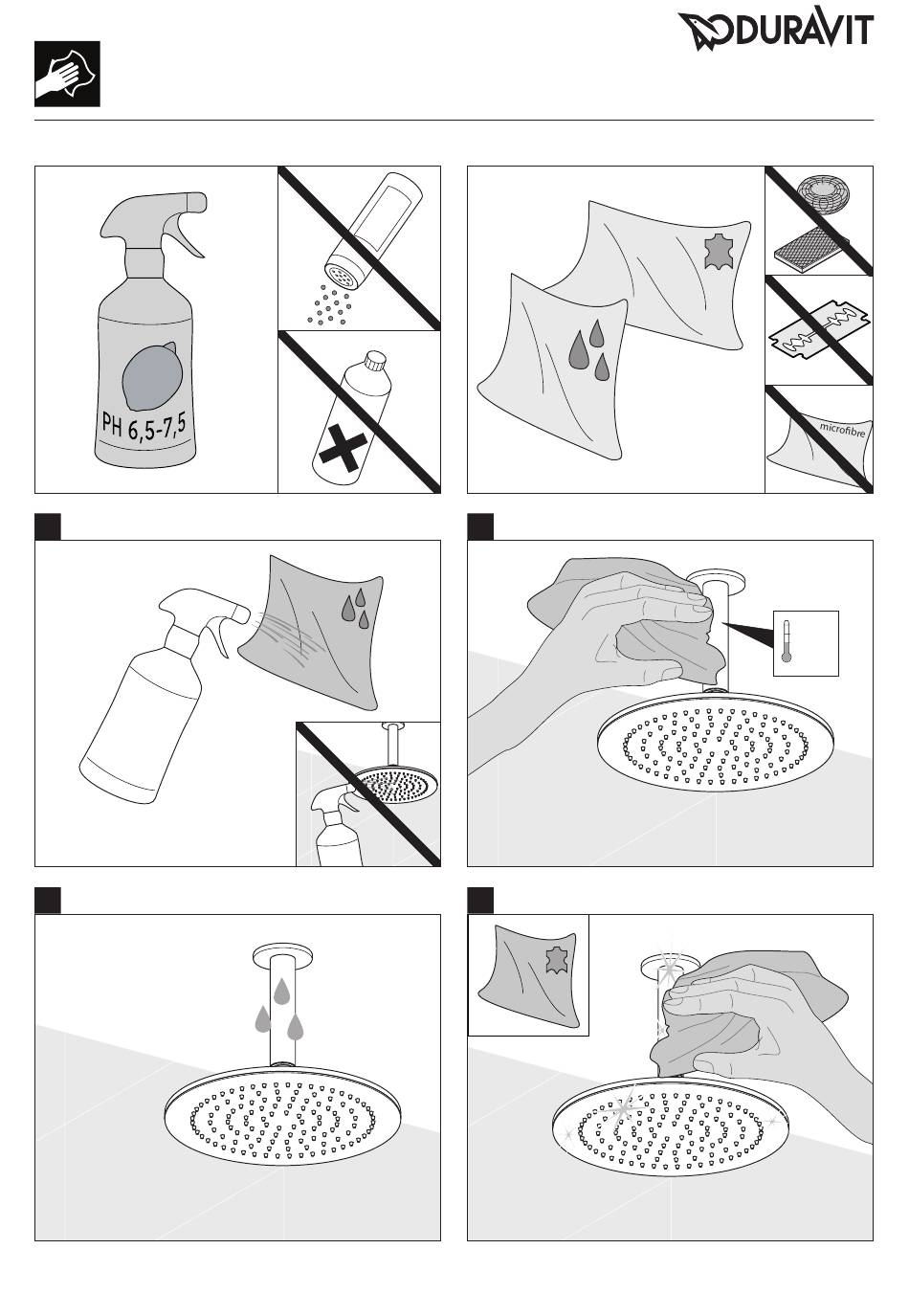 DURAVIT

PH 6,5-7,5

microfibre