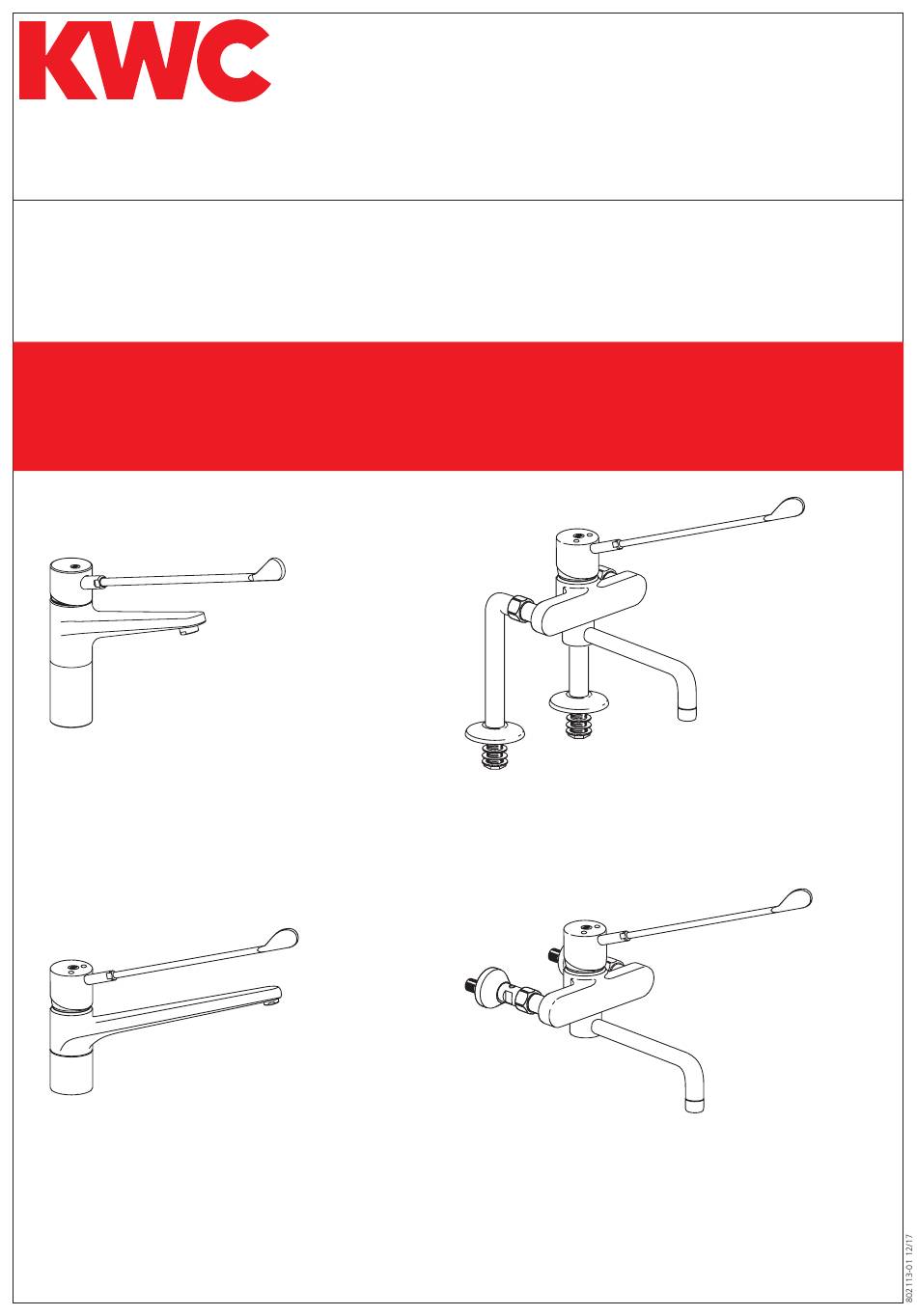 KWC

802113-01 12/17