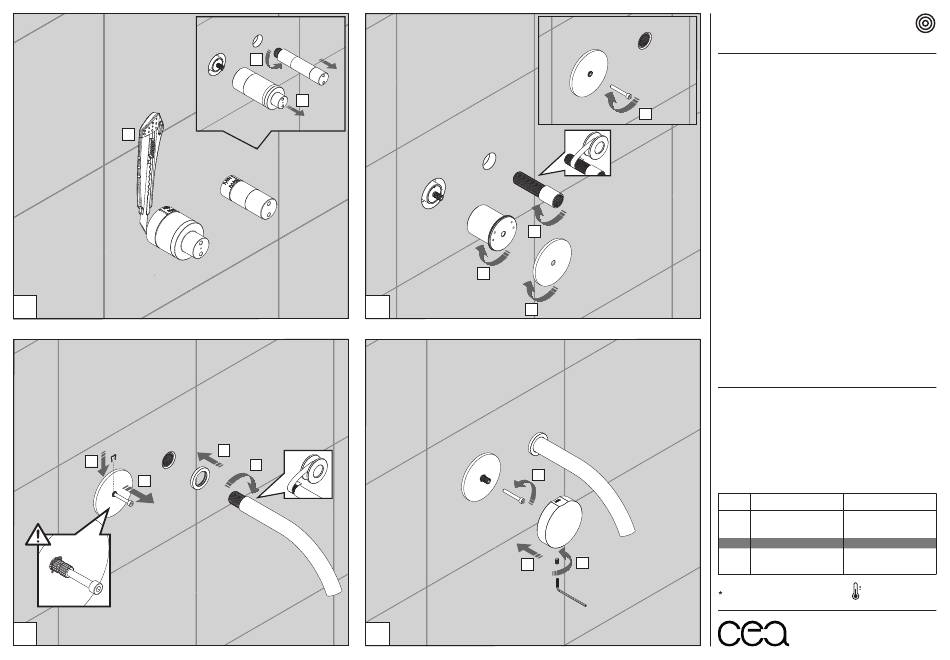 *

cea