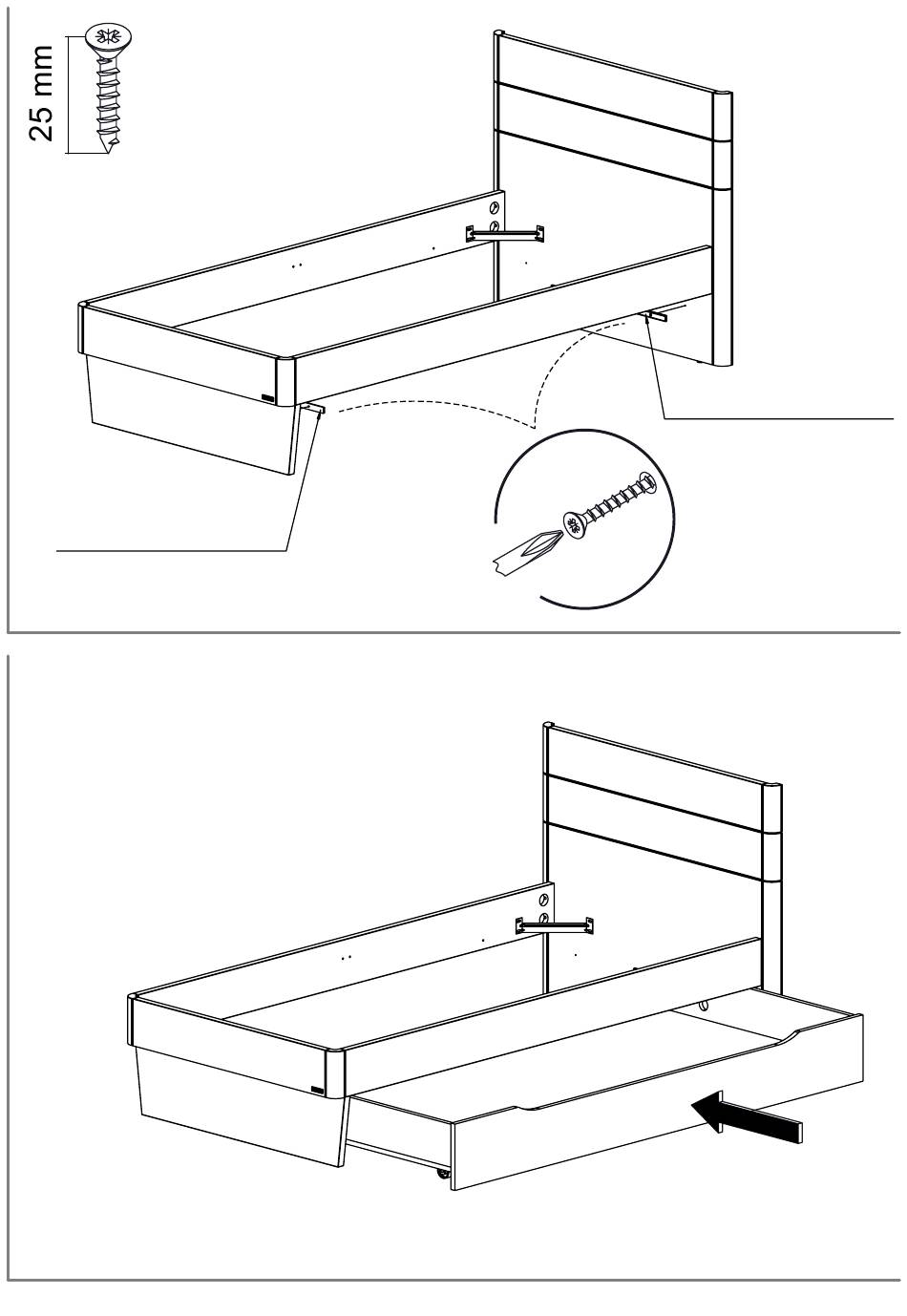 25 mm