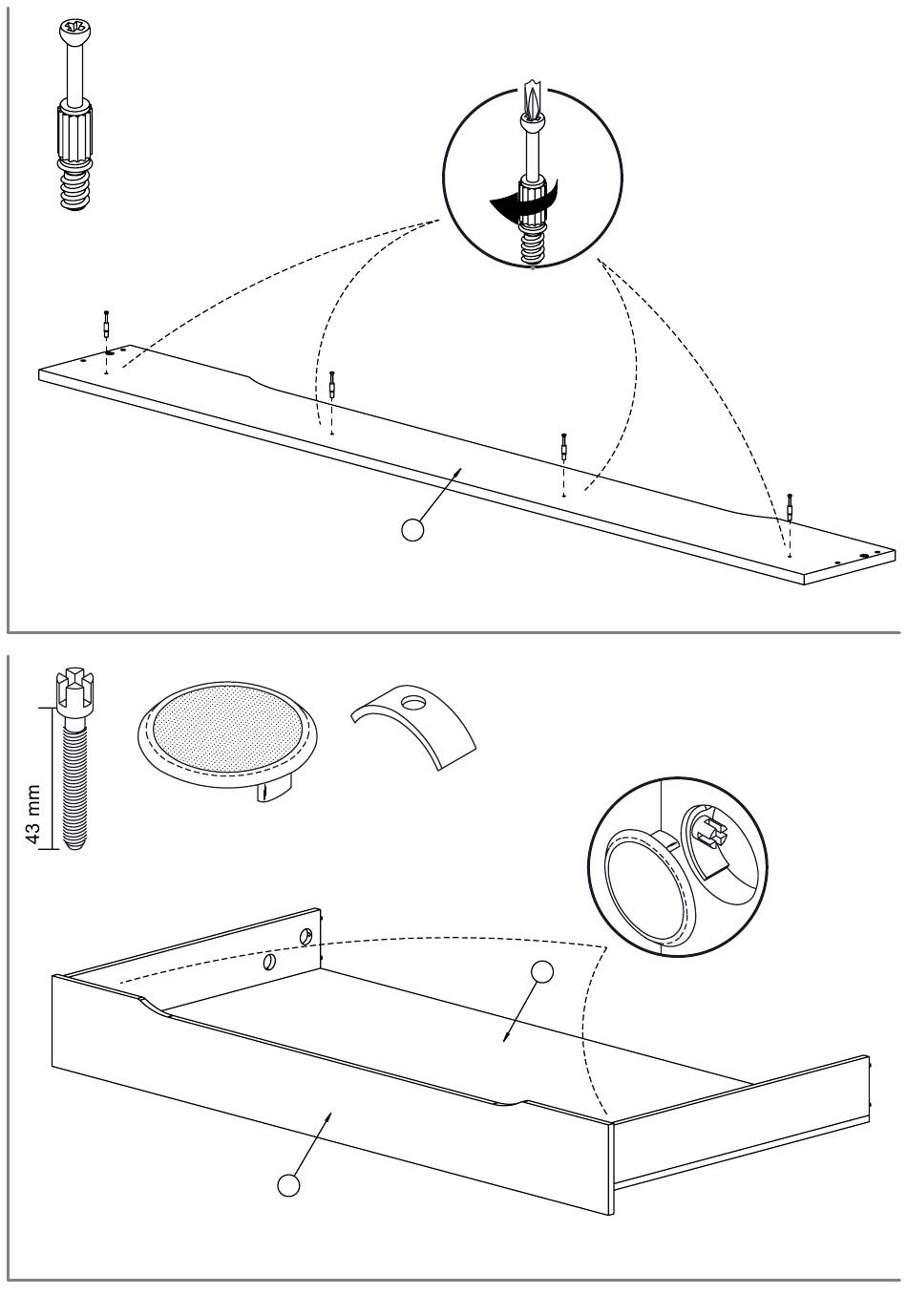 43 mm