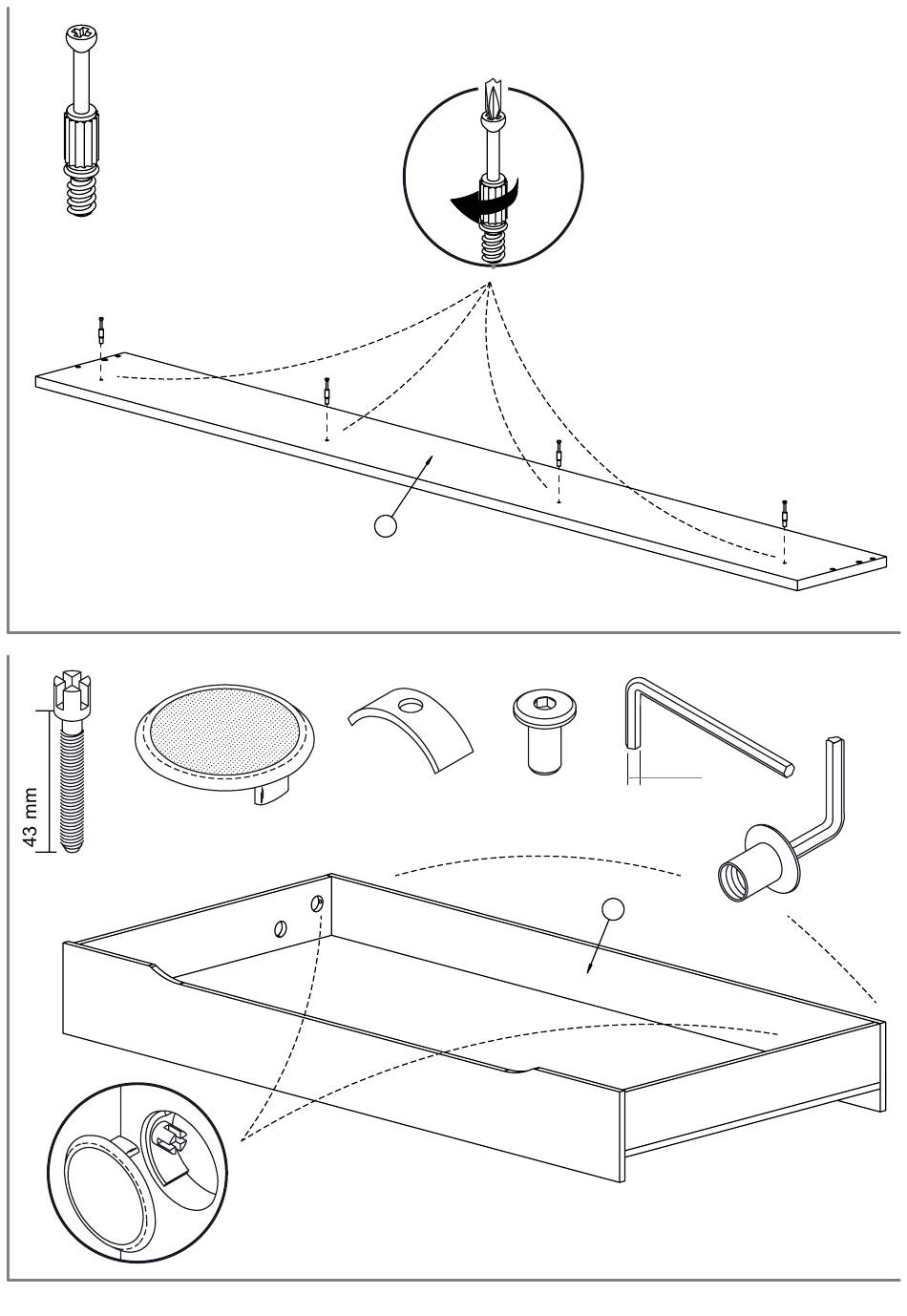 43 mm