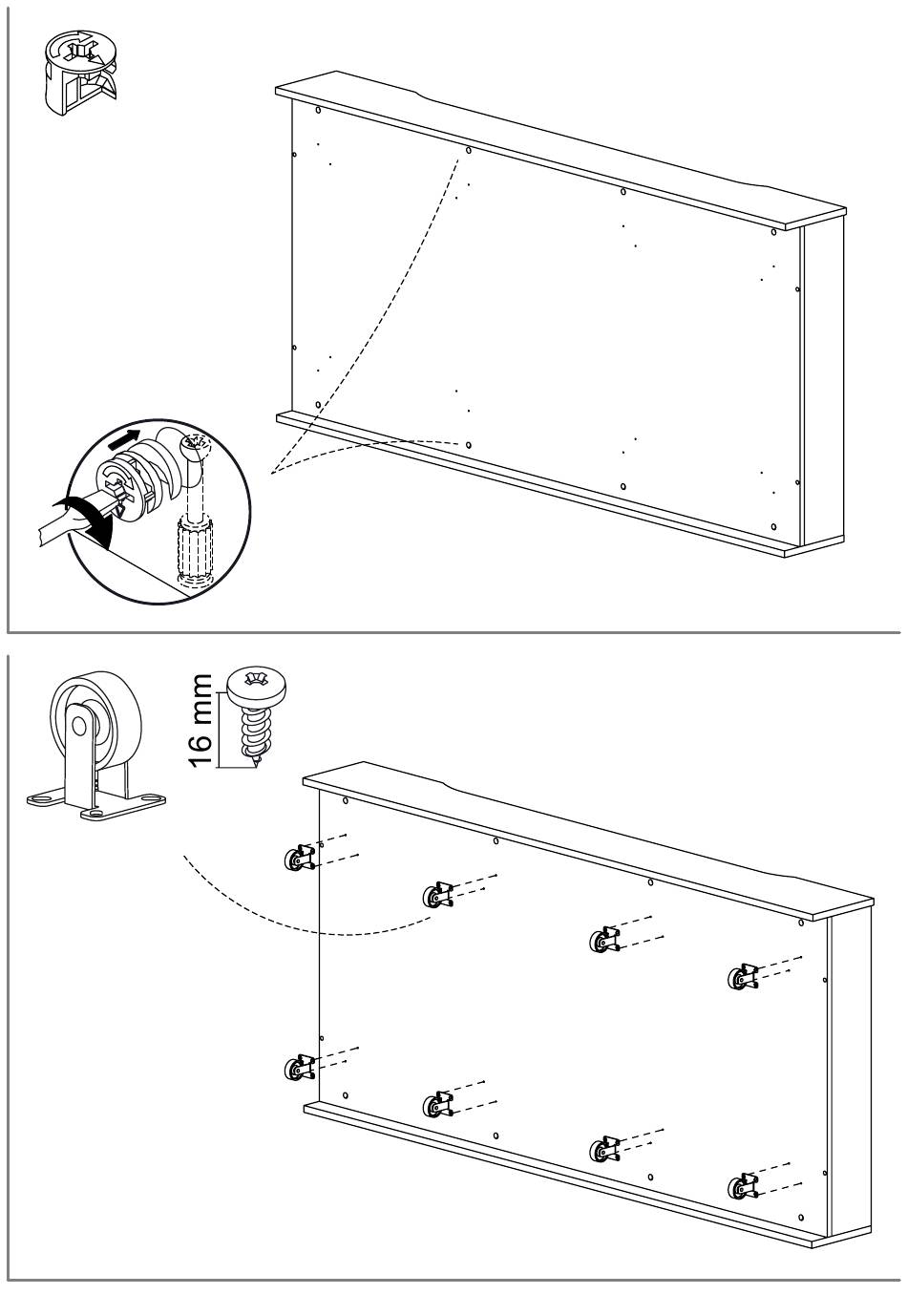 16 mm