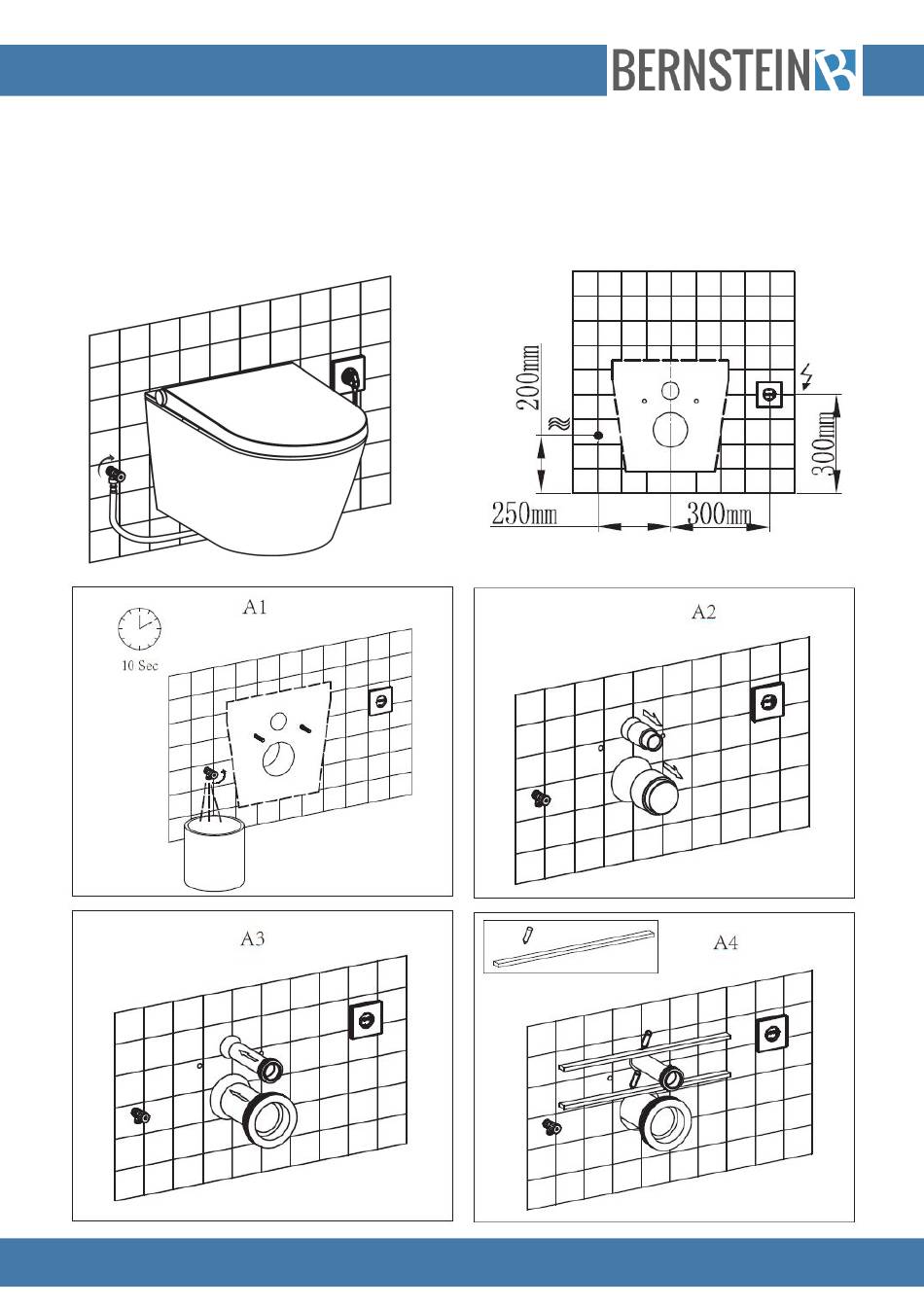 BERNSTEIN

200mm

300mm

250mm

300mm

A1

10 Sec

A2

A3

A4