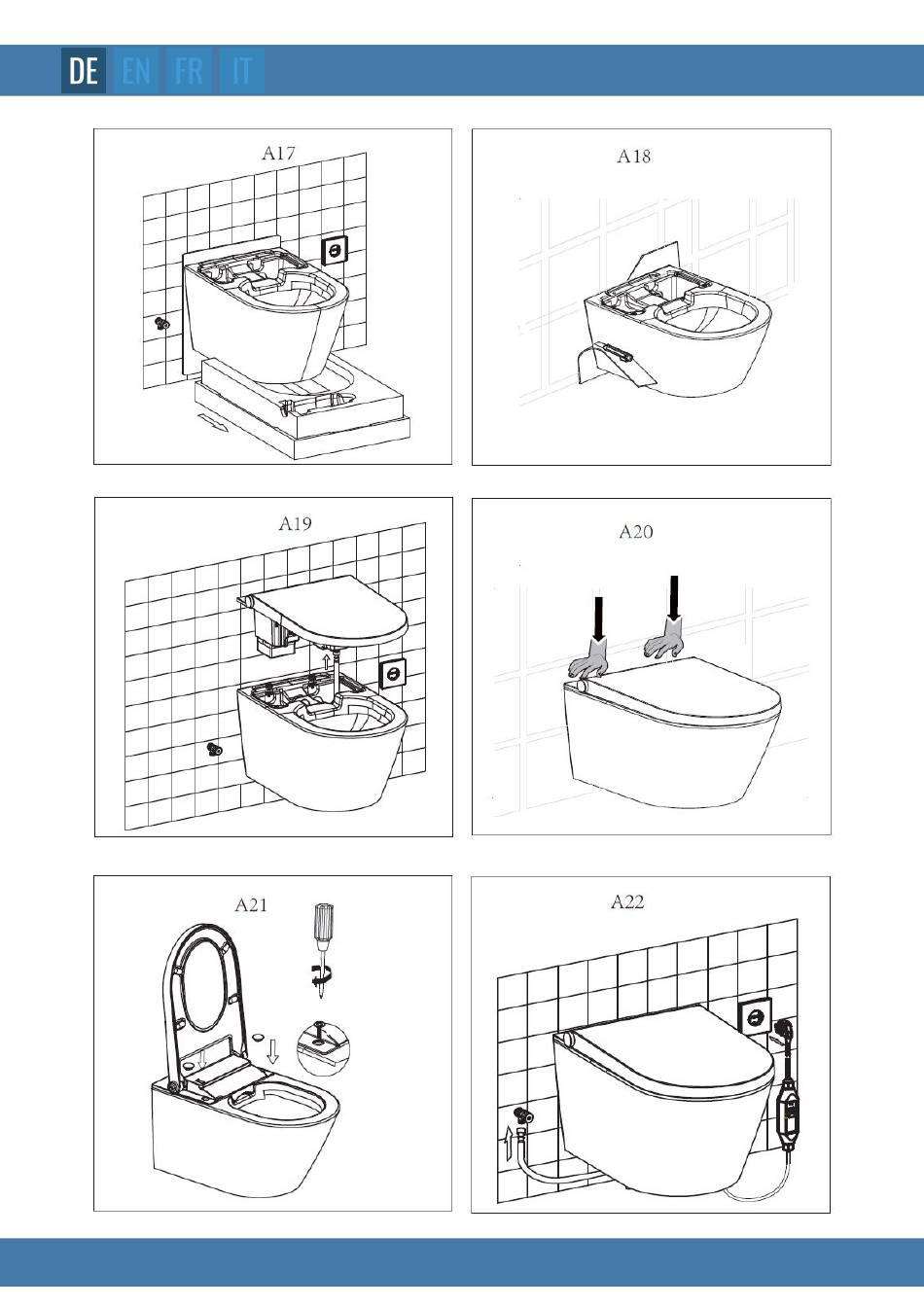 DE EN FR IT

A17

A18

A19

A20

A21

A22