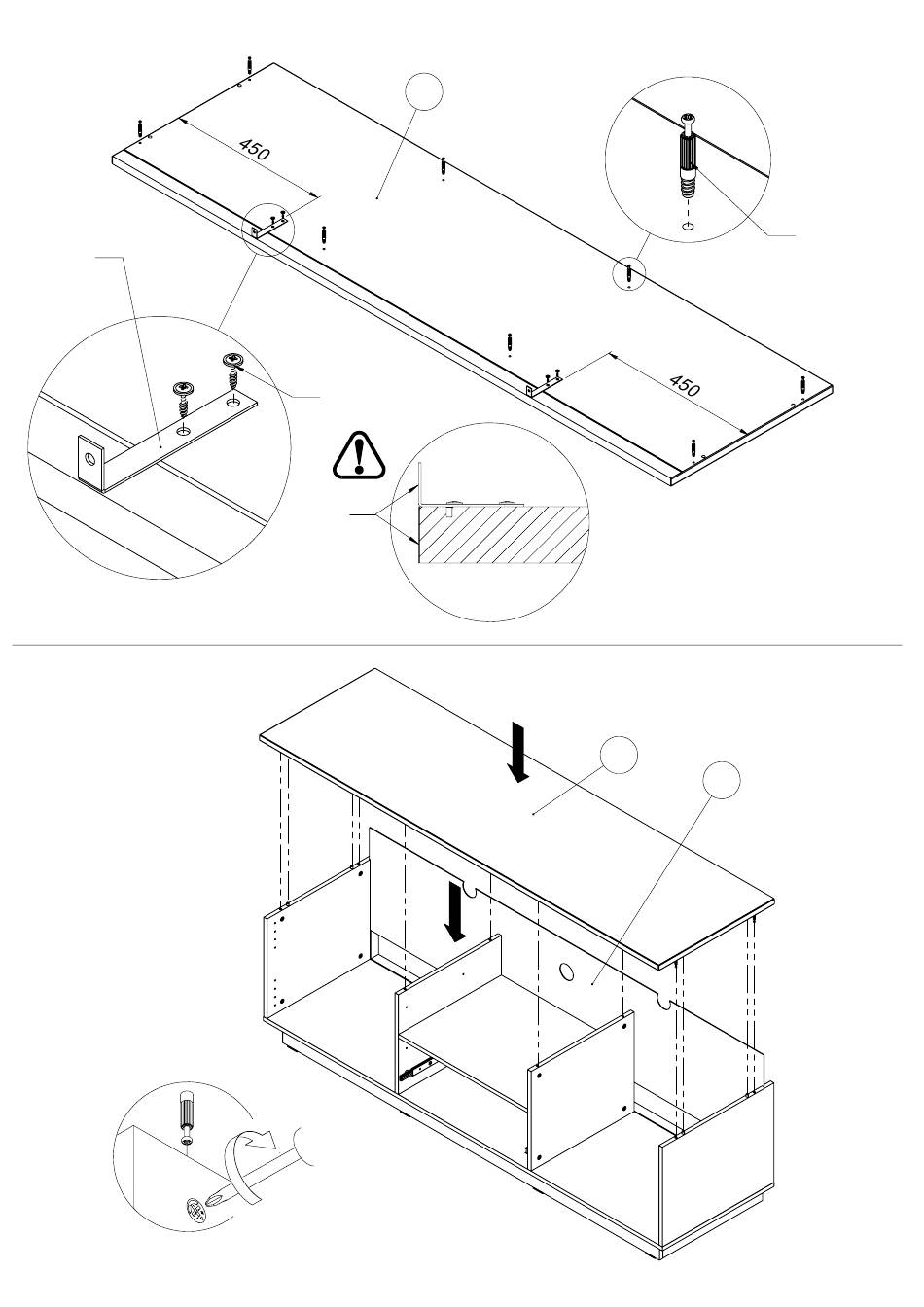 450

450