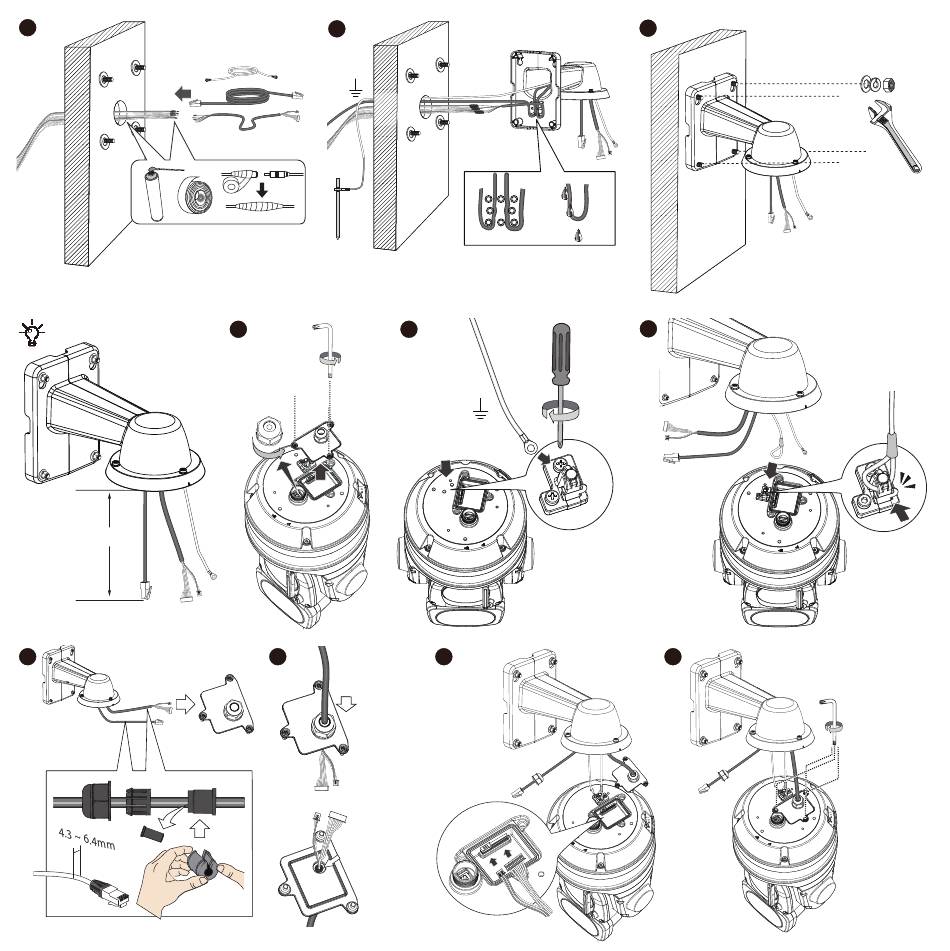 4.3 ~ 6.4mm