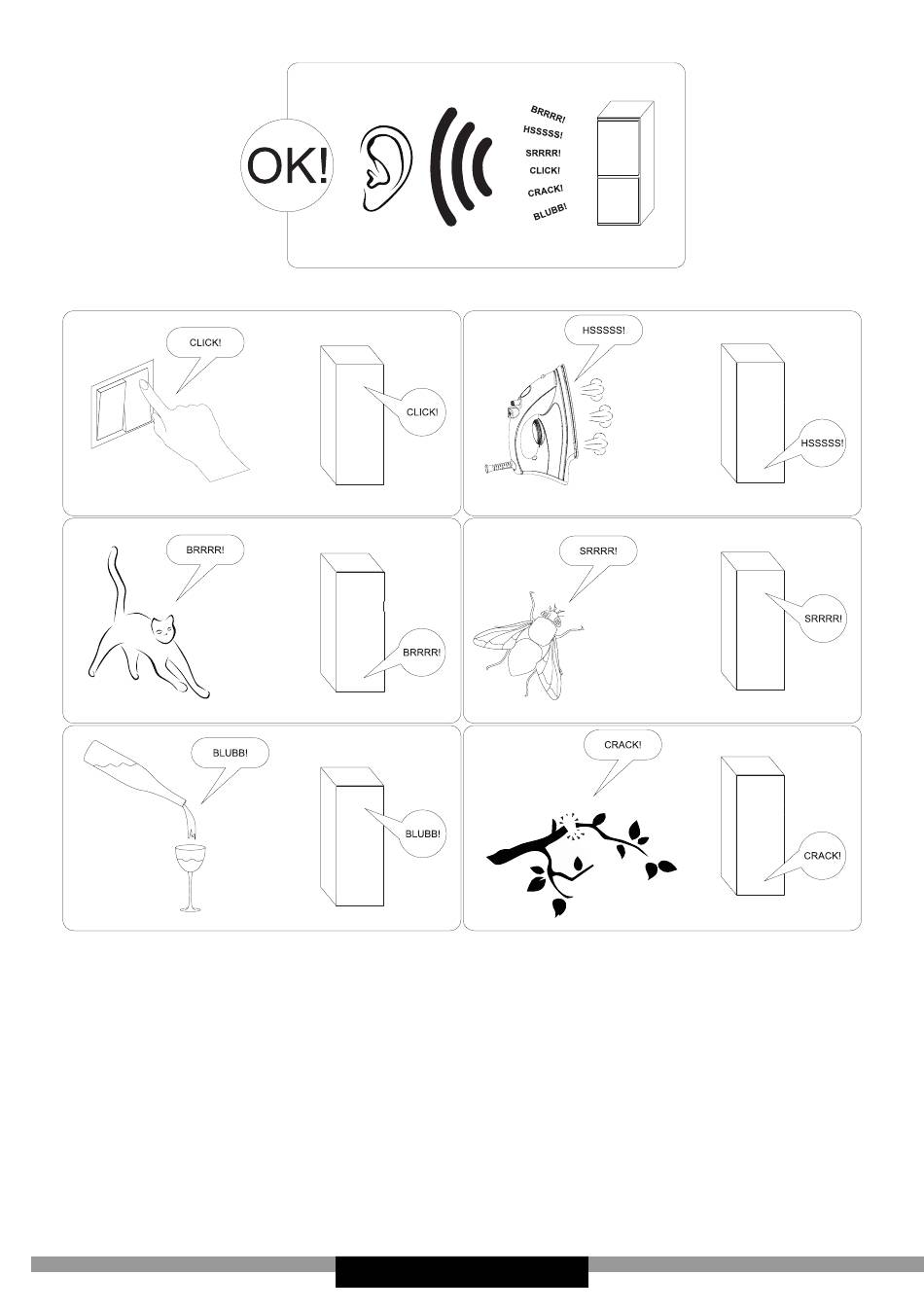 OK!

BRRRR!
HSSSSS!
SRRRR!
CLICK!
CRACK!
BLUBB!

CLICK!

CLICK!

HSSSSS!

HSSSSS!

BRRRR!

BRRRR!

SRRRR!

SRRRR!

BLUBB!

BLUBB!

CRACK!

CRACK!