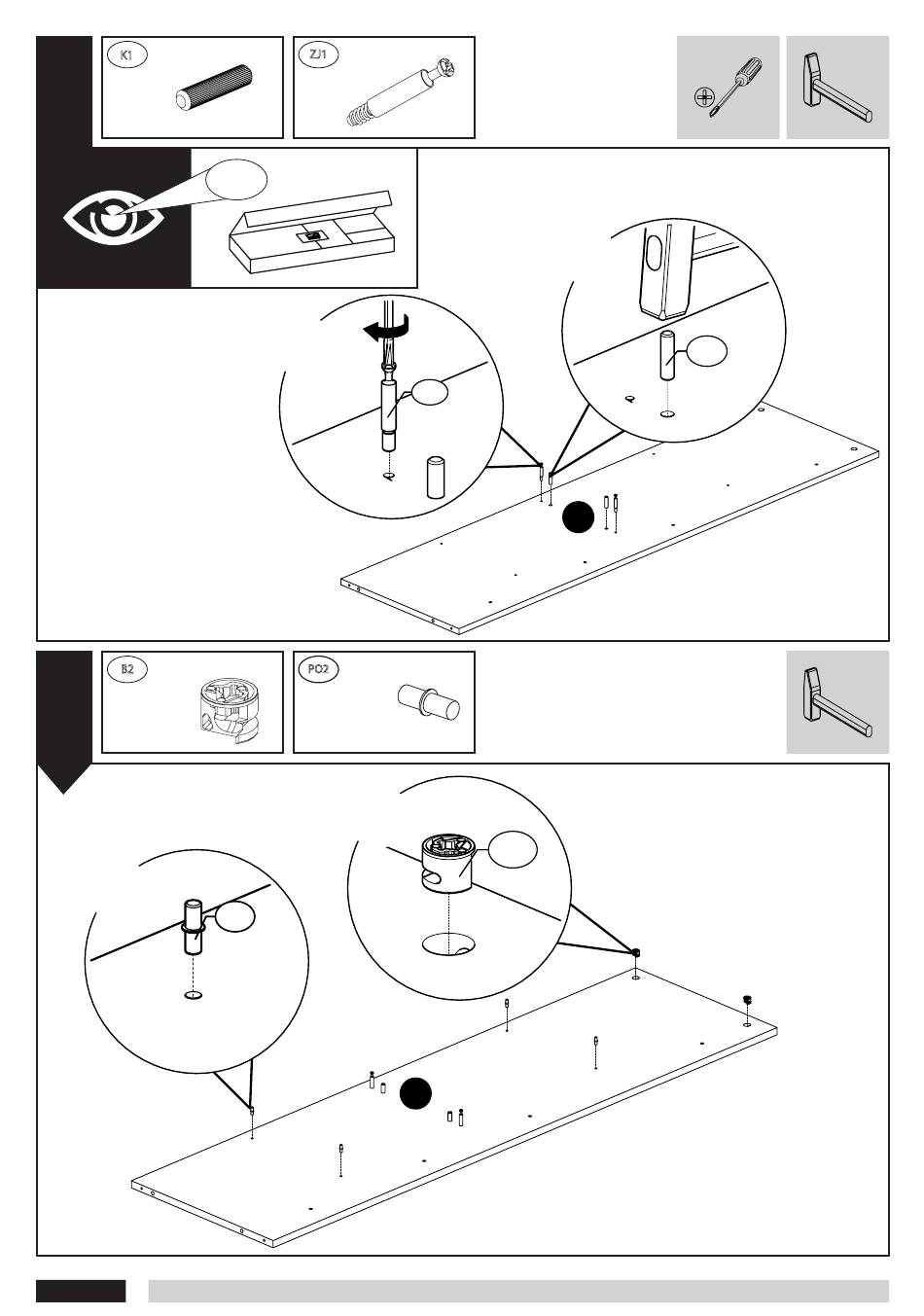 K1

ZJ1

B2

PO2