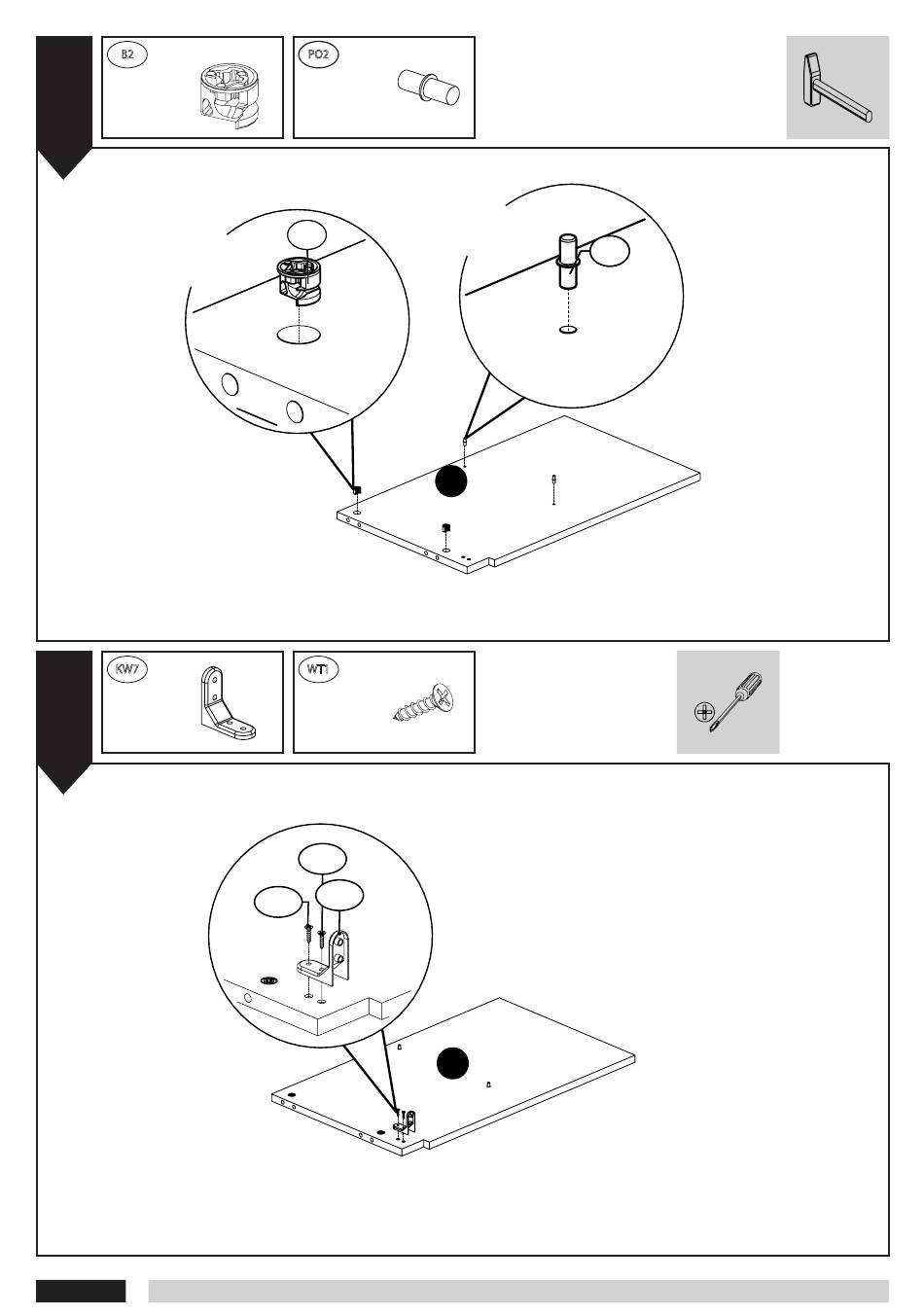 B2

PO2

KW7

WT1