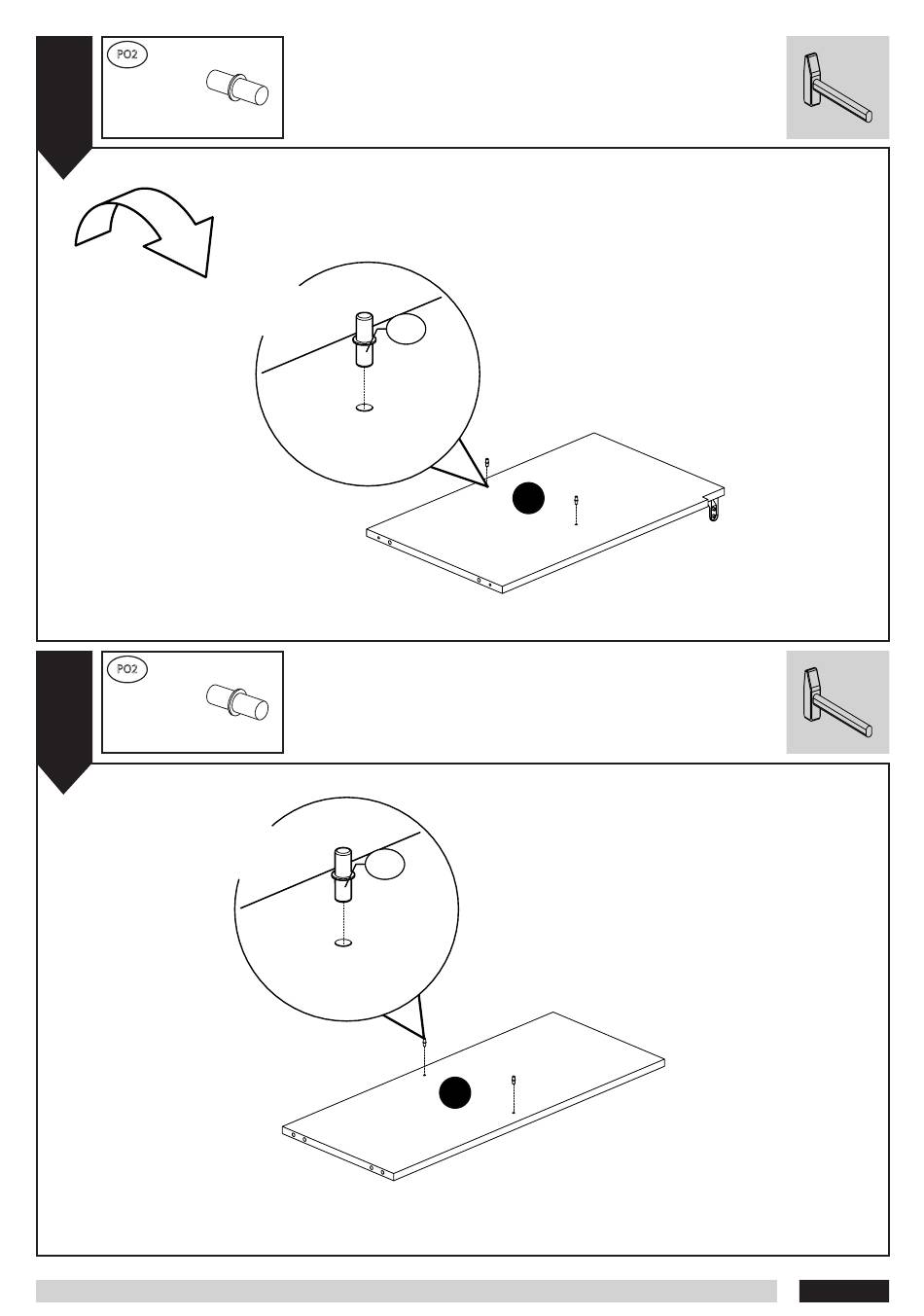 PO2

PO2