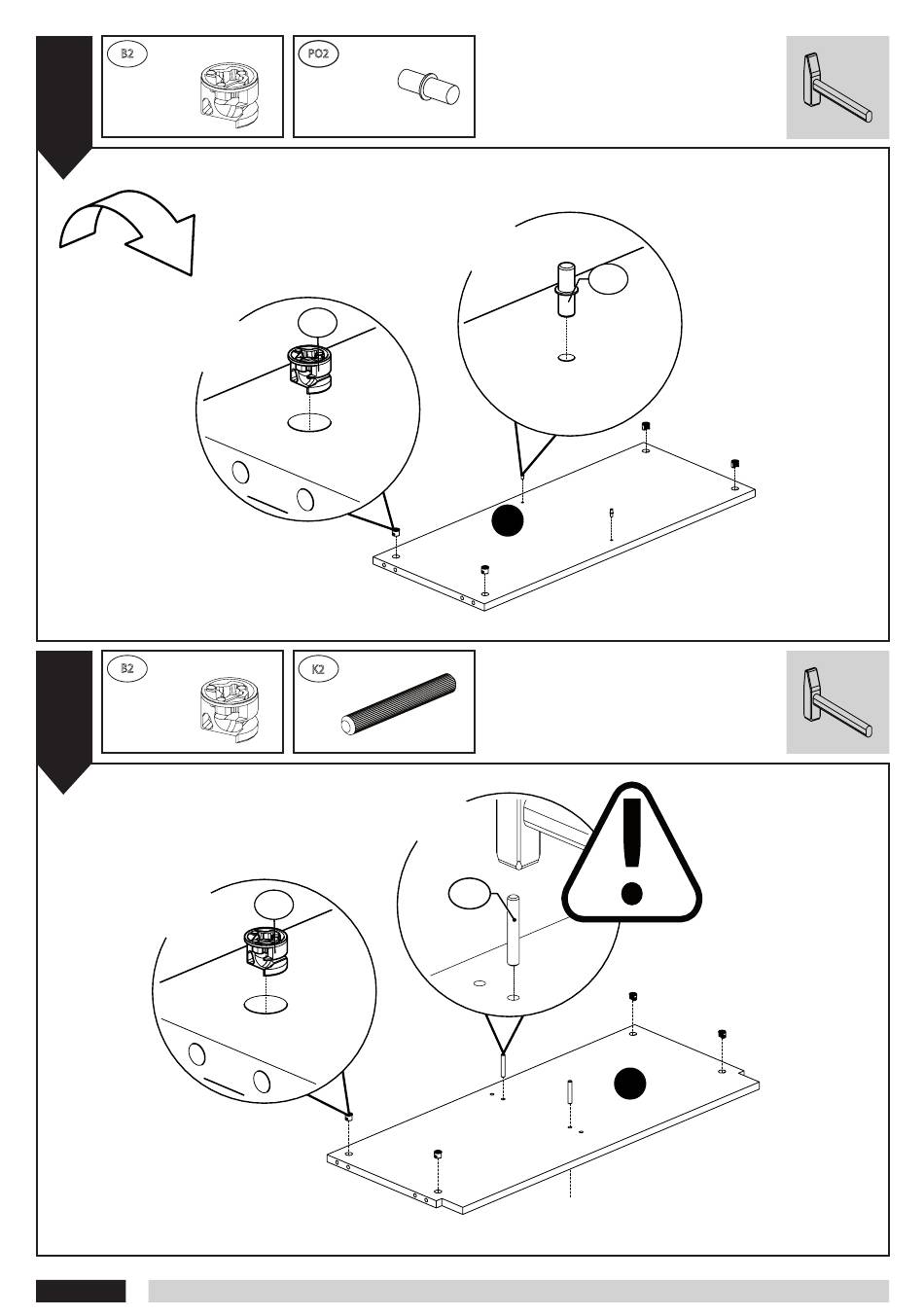 B2

PO2

B2

K2