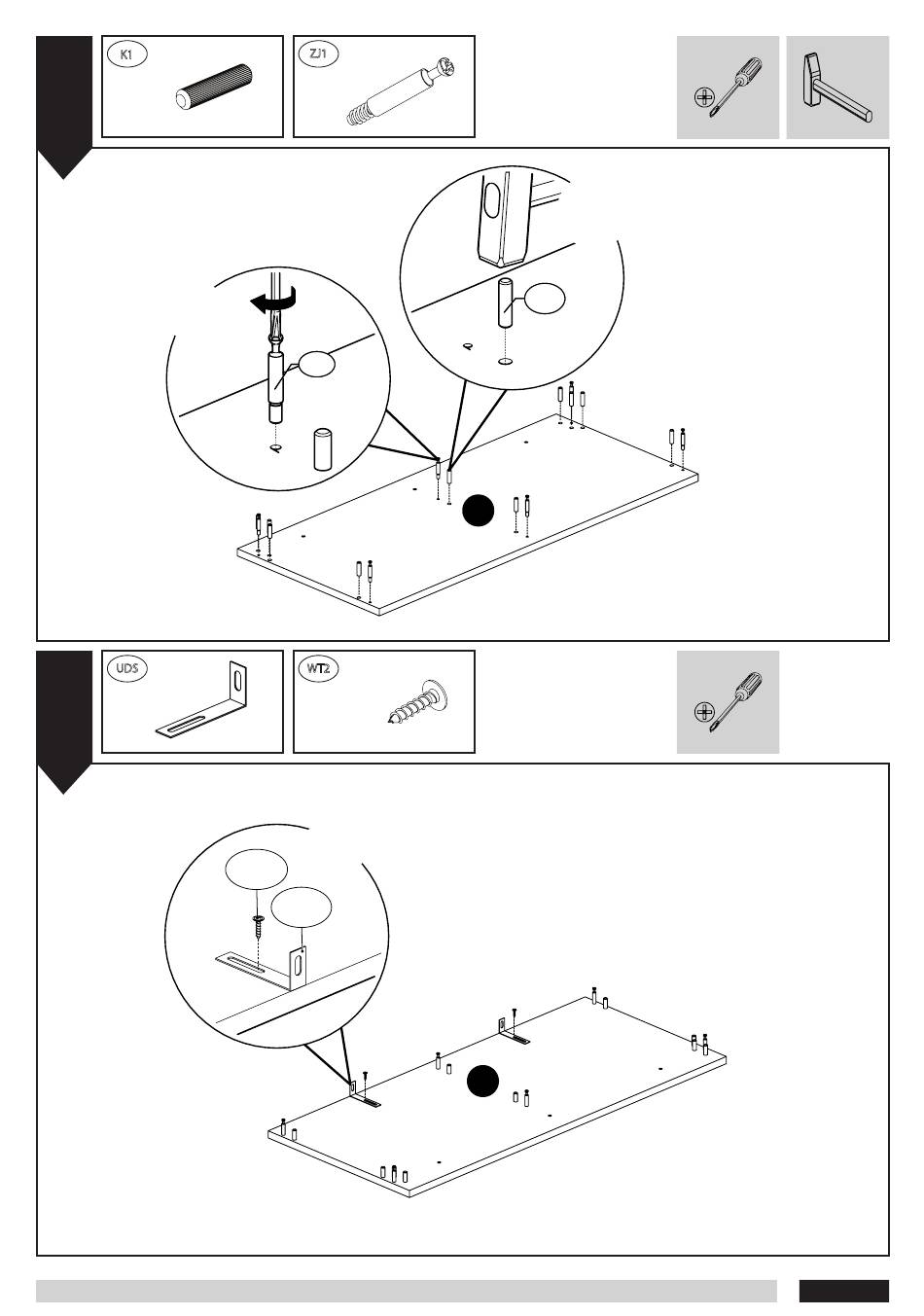 K1

ZJ1

UDS

WT2