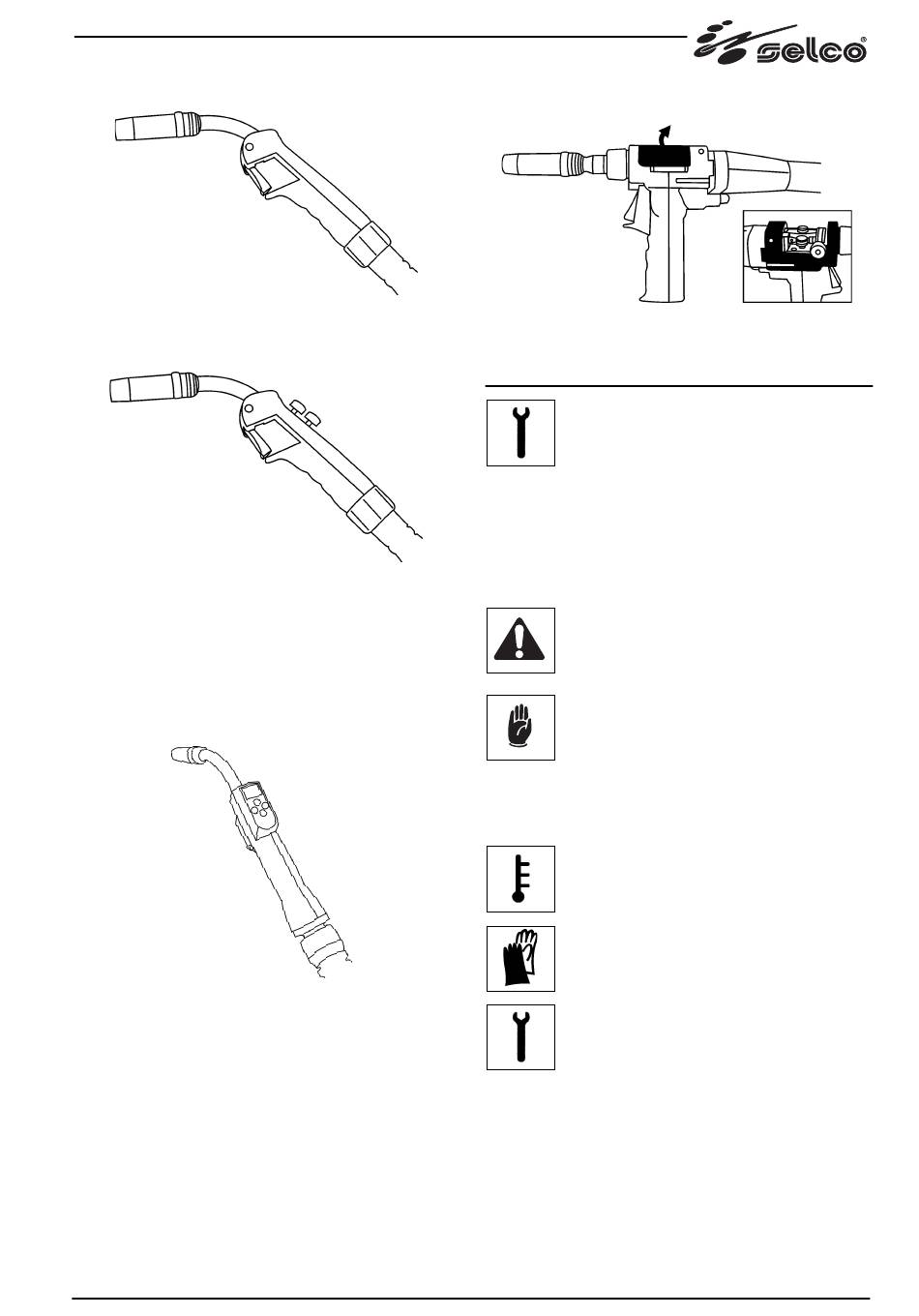 selco®