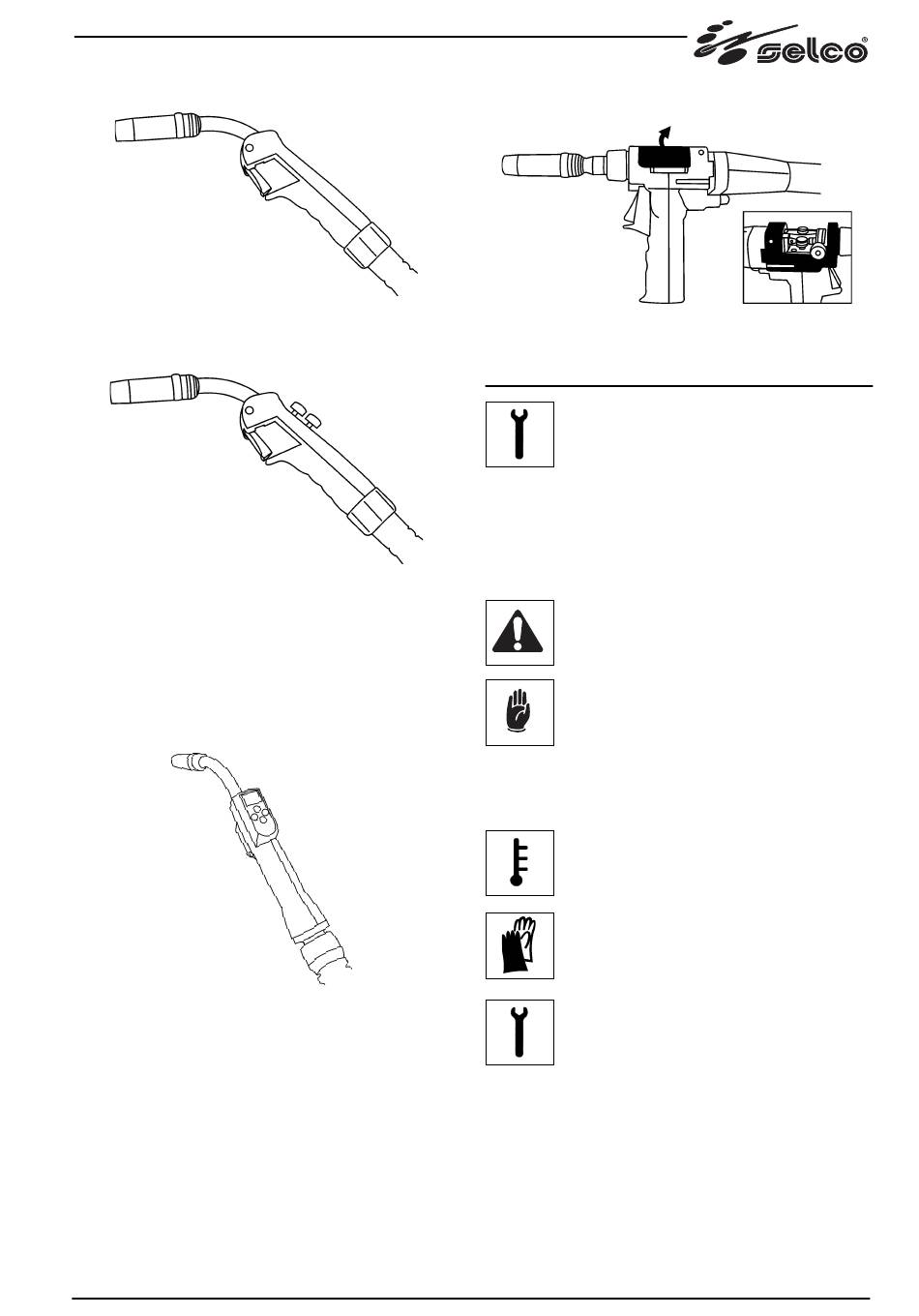 selco®