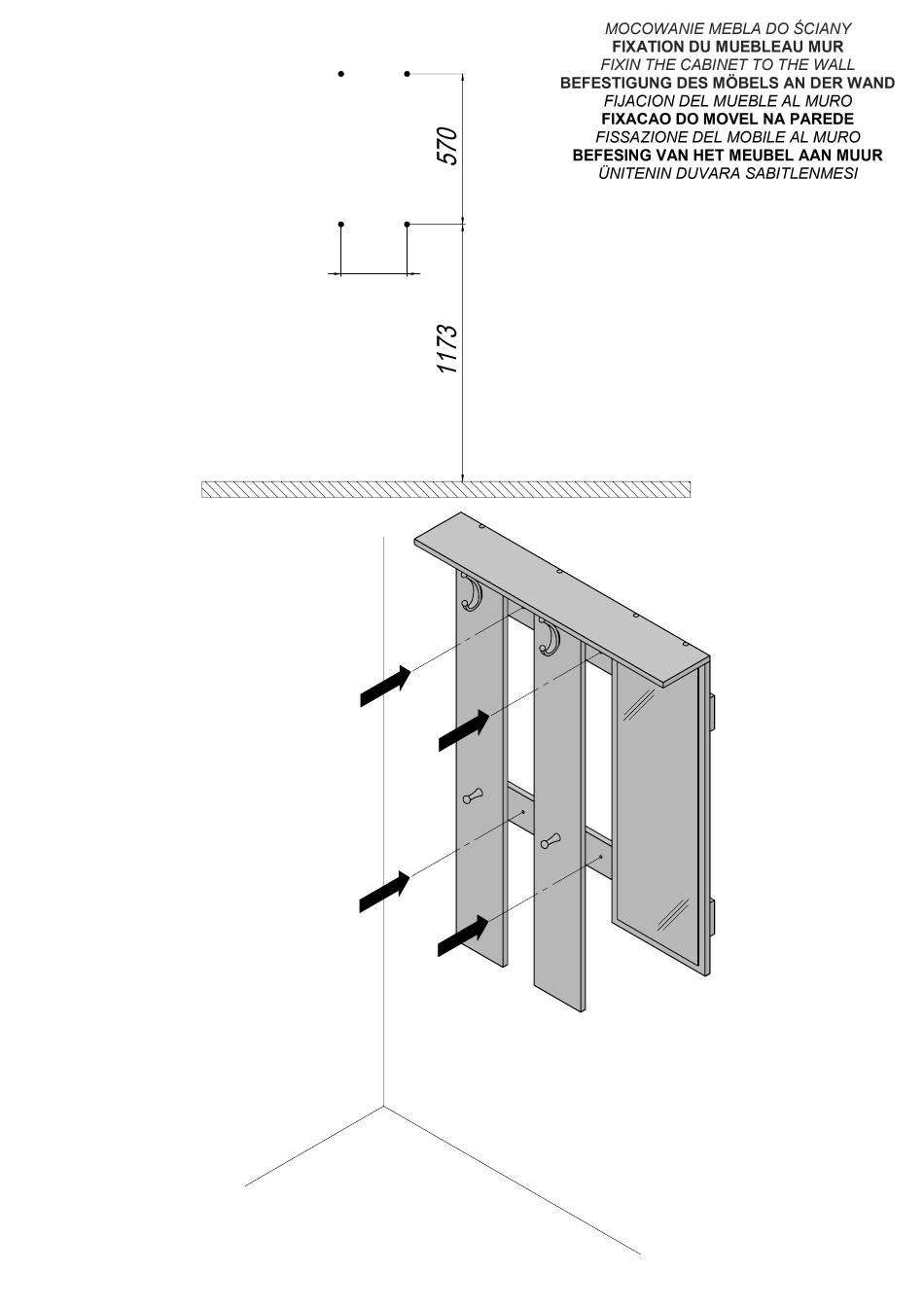 MOCOWANIE MEBLA DO ŚCIANY
FIXATION DU MUEBLEAU MUR
FIXIN THE CABINET TO THE WALL
BEFESTIGUNG DES MÖBELS AN DER WAND
FIJACION DEL MUEBLE AL MURO
FIXACAO DO MOVEL NA PAREDE
FISSAZIONE DEL MOBILE AL MURO
BEFESING VAN HET MEUBEL AAN MUUR
ÜNITENIN DUVARA SABITLENMESI

570

1173