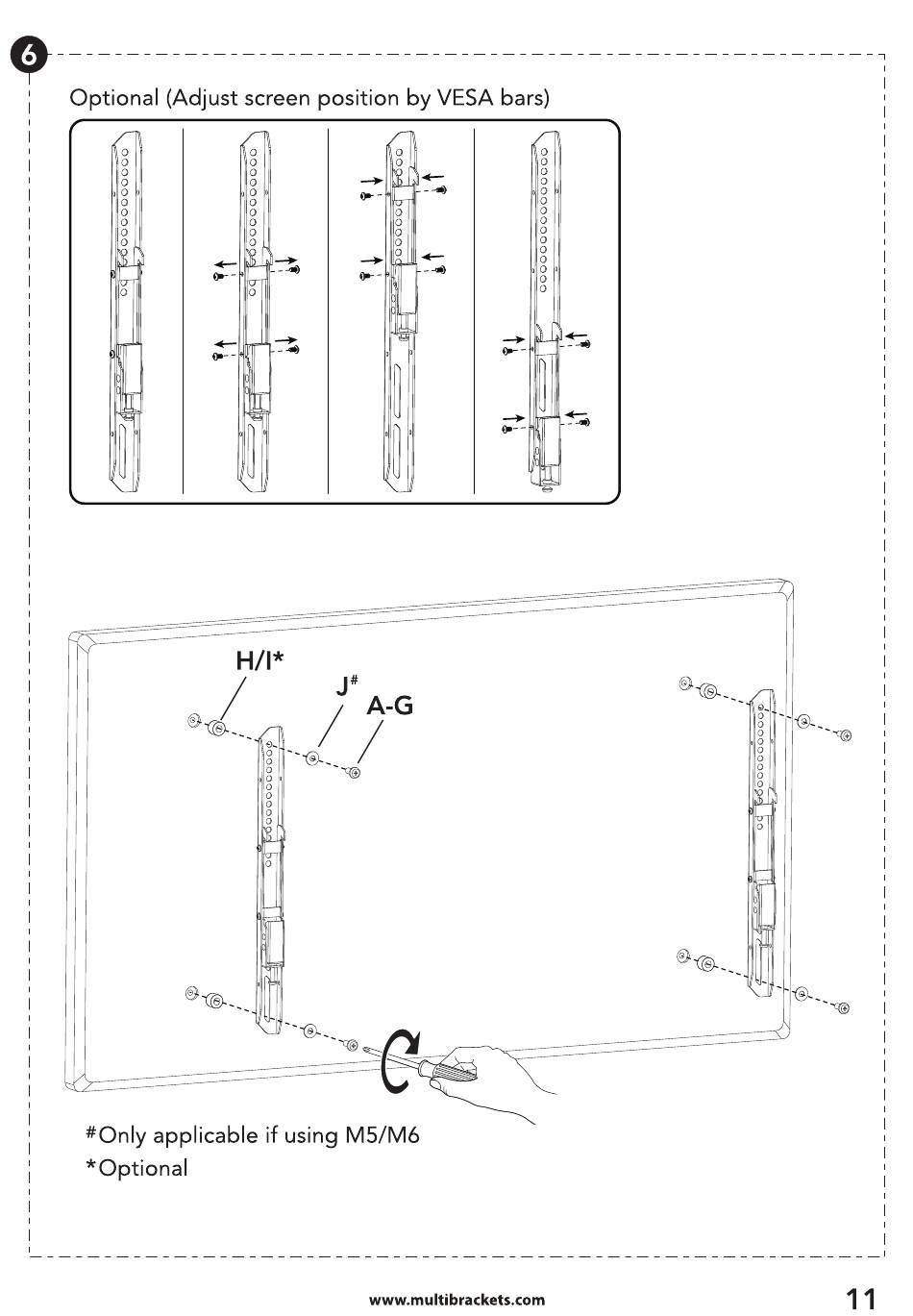 6

Optional (Adjust screen position by VESA bars)

H/I*

J#

A-G

#Only applicable if using M5/M6

*Optional

www.multibrackets.com

11