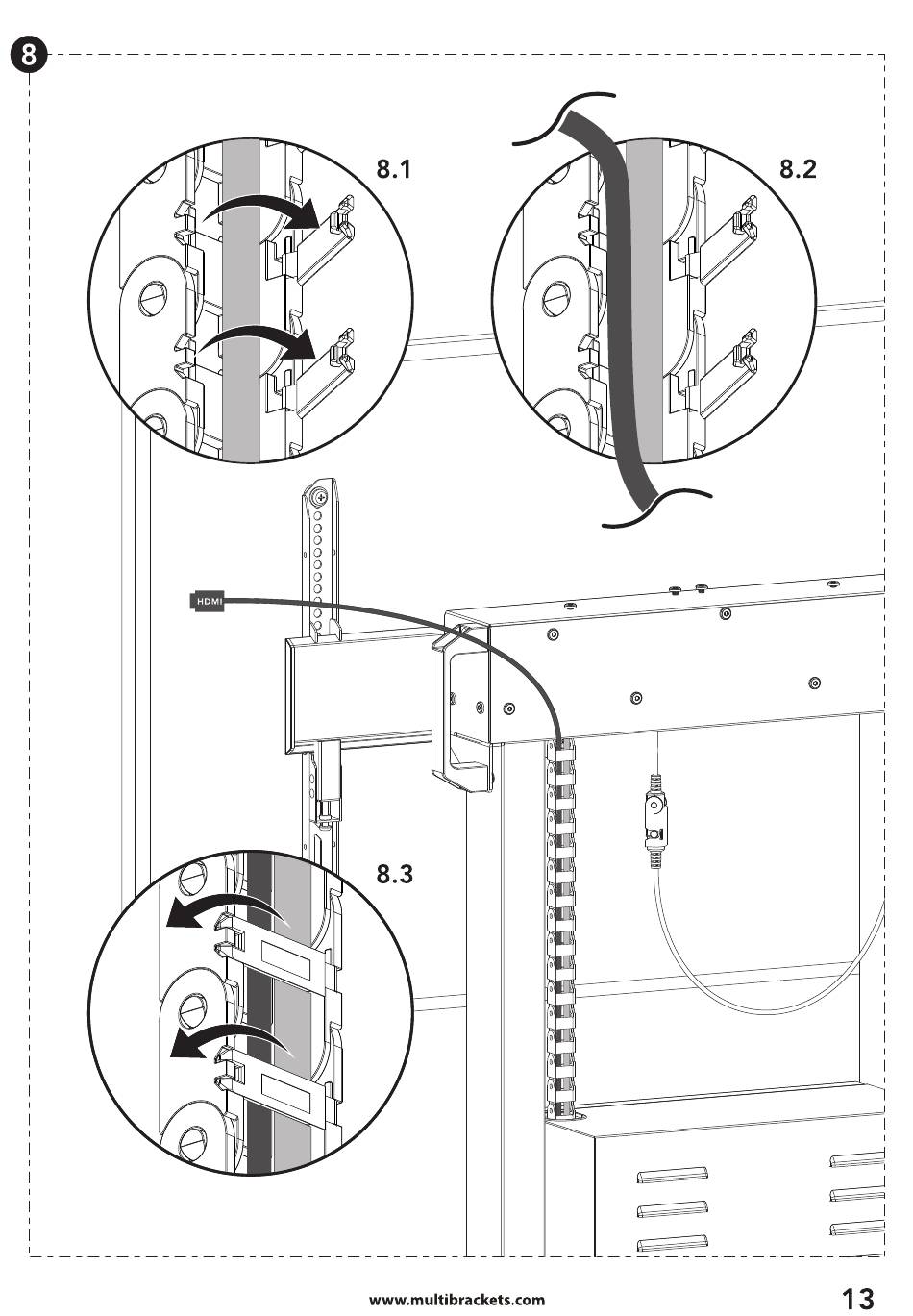 8

8.1

8.2

HDMI

8.3

www.multibrackets.com

13