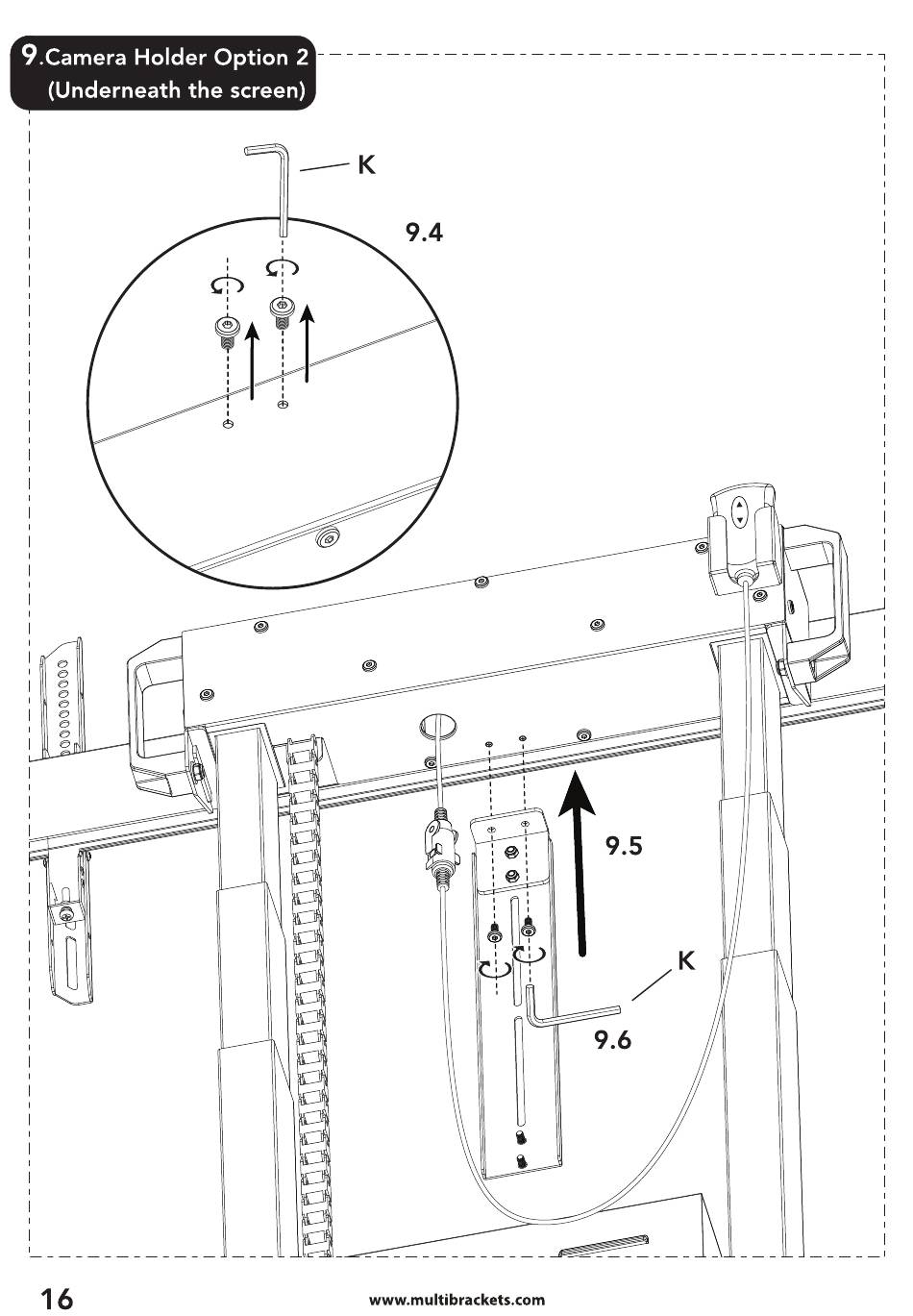 9.Camera Holder Option 2
(Underneath the screen)

K

9.4

9.5

K

9.6

16

www.multibrackets.com