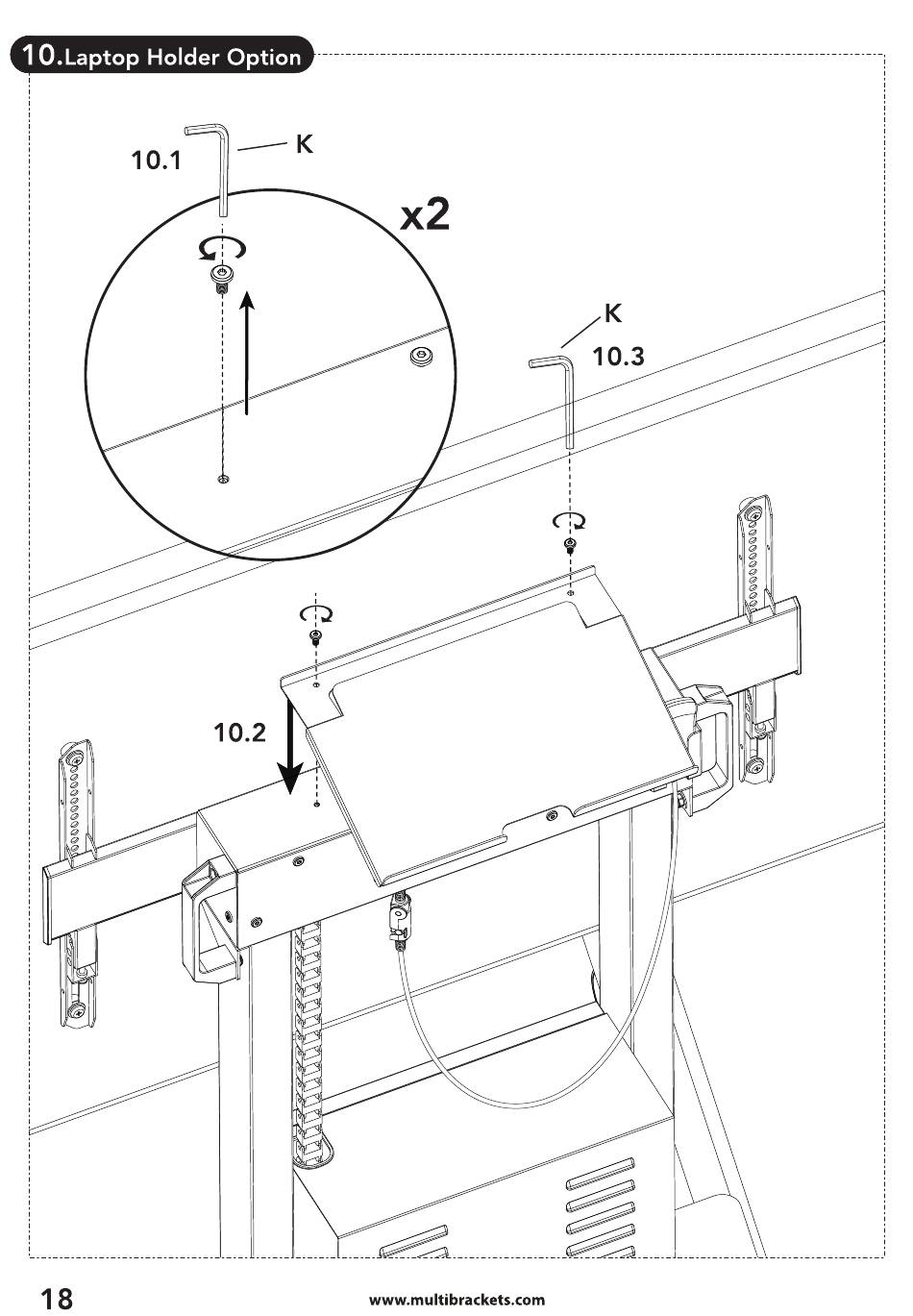 10. Laptop Holder Option

10.1

K

x2

K

10.3

10.2

18

www.multibrackets.com