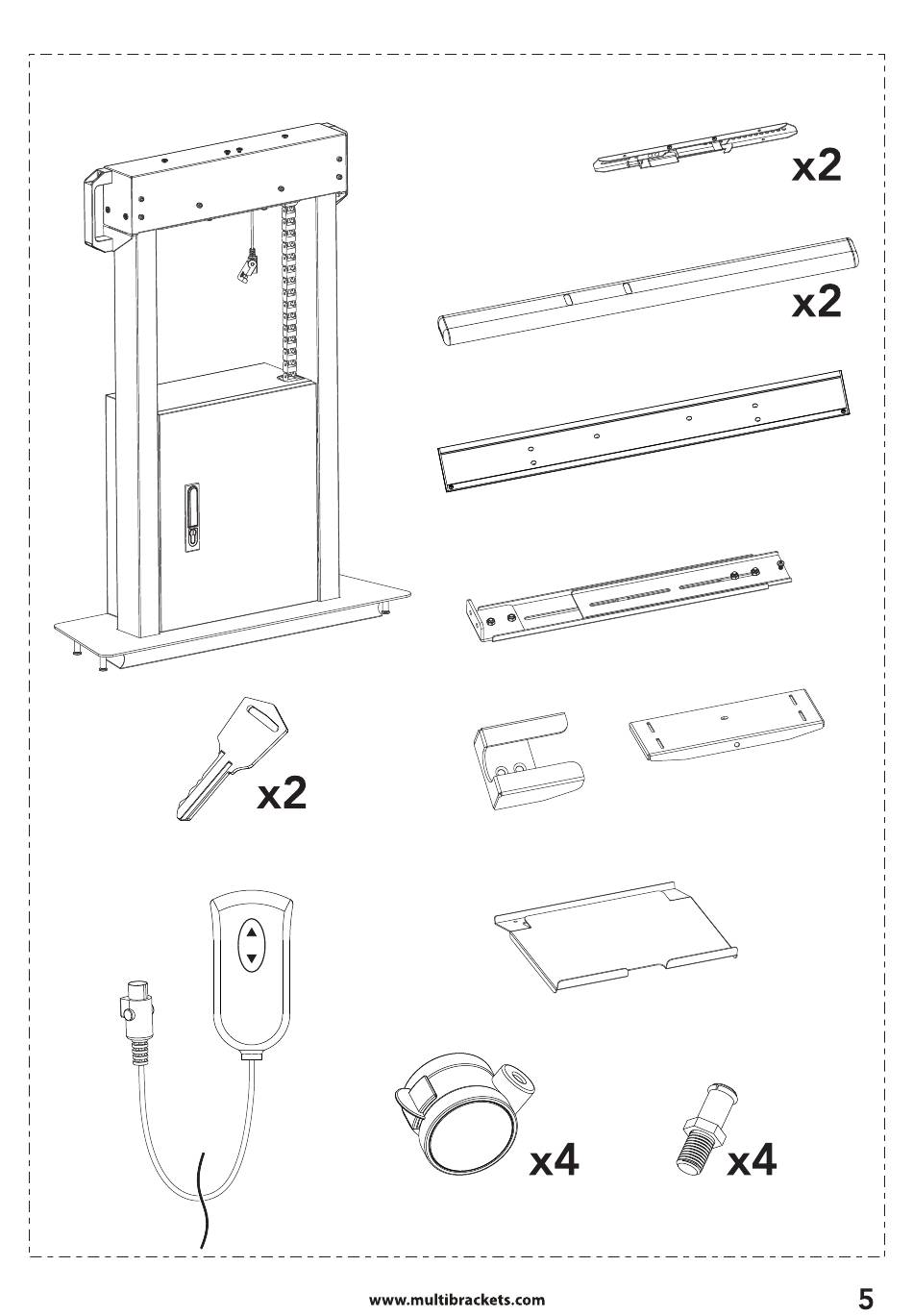 x2

x2

x2

x4

x4

www.multibrackets.com

5