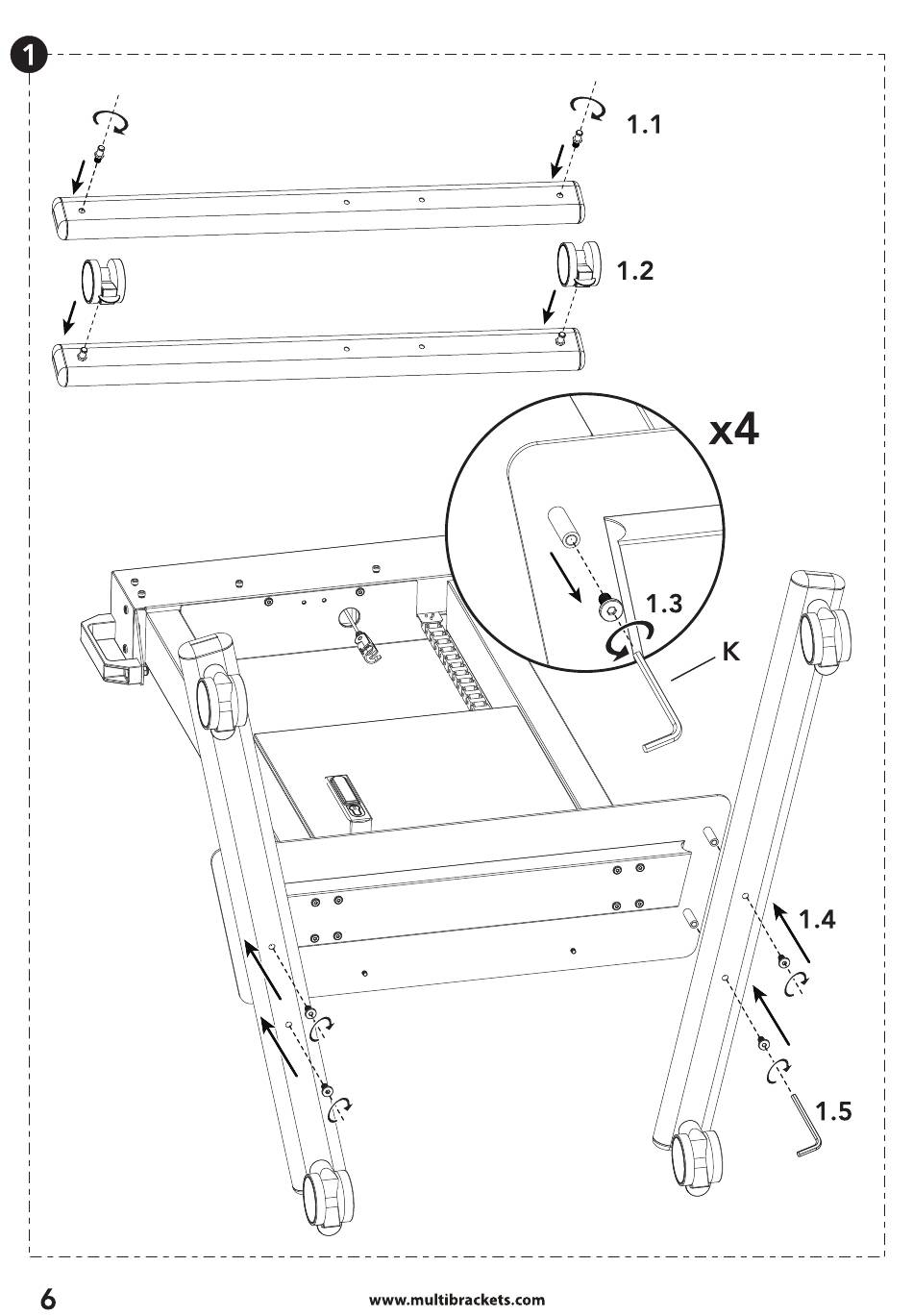 1

1.1

1.2

x4

1.3

K

1.4

1.5

6

www.multibrackets.com