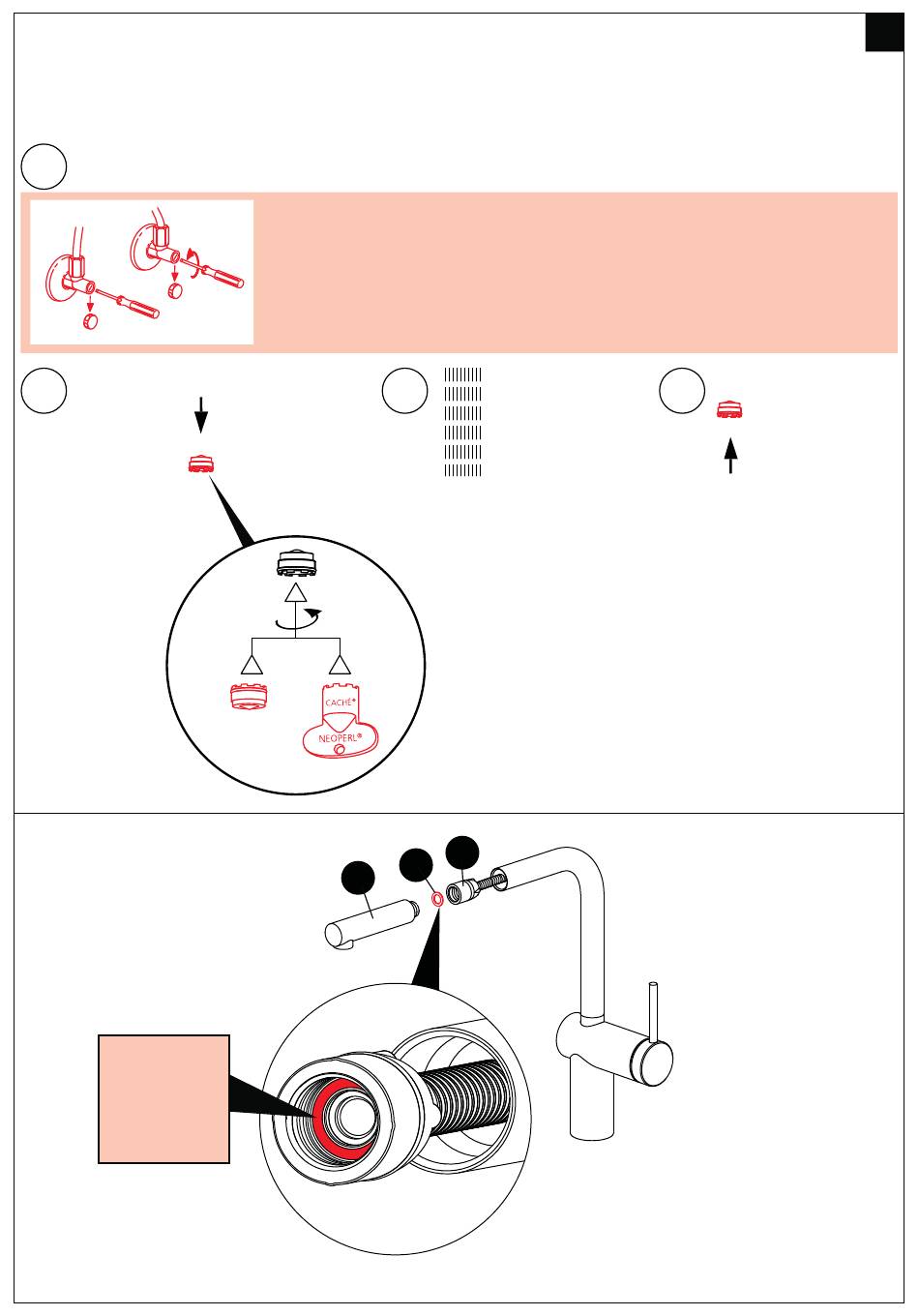 CACHÉ®
NEOPERL®