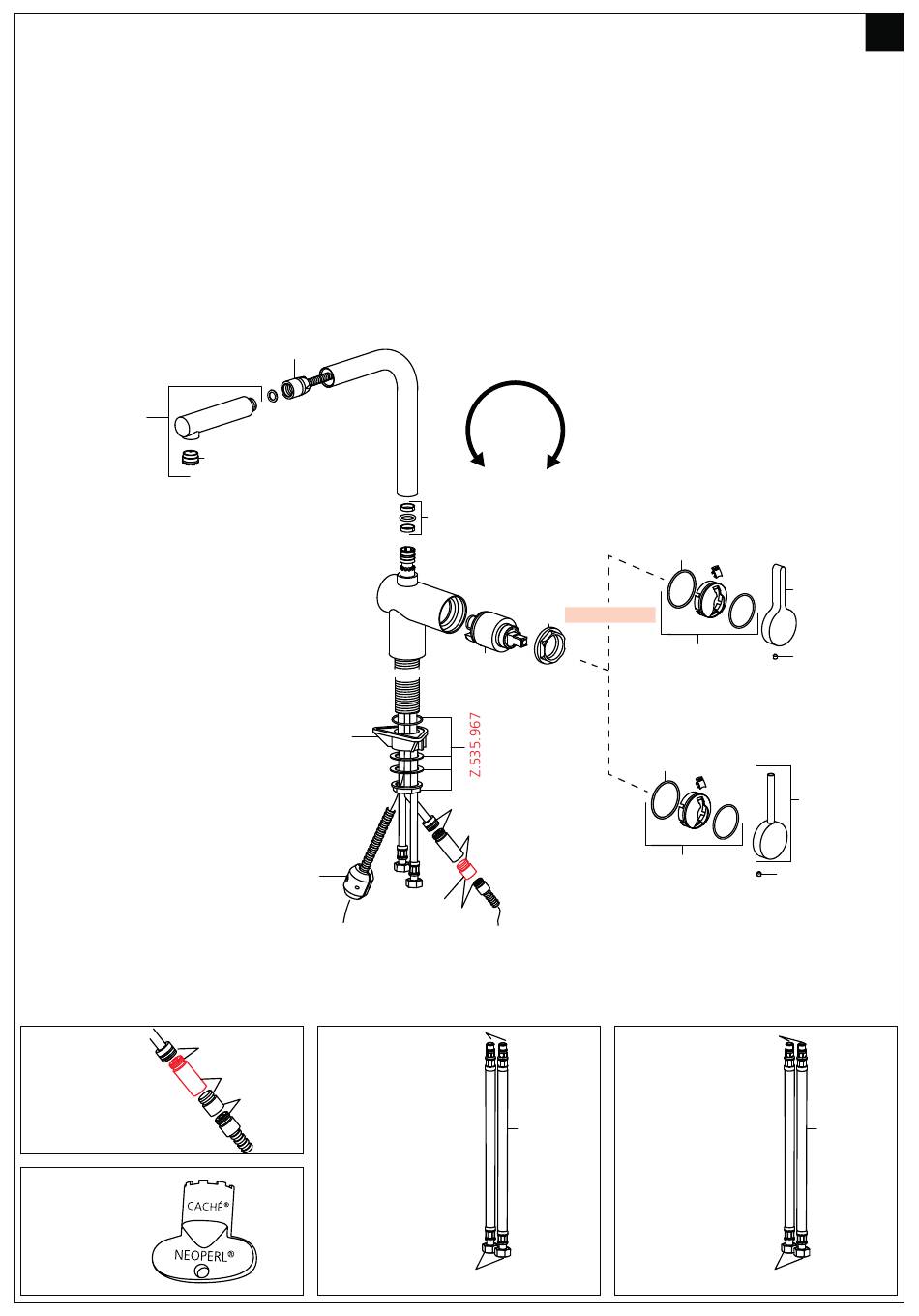 Z.535.967

CACHÉ®

NEOPERL®