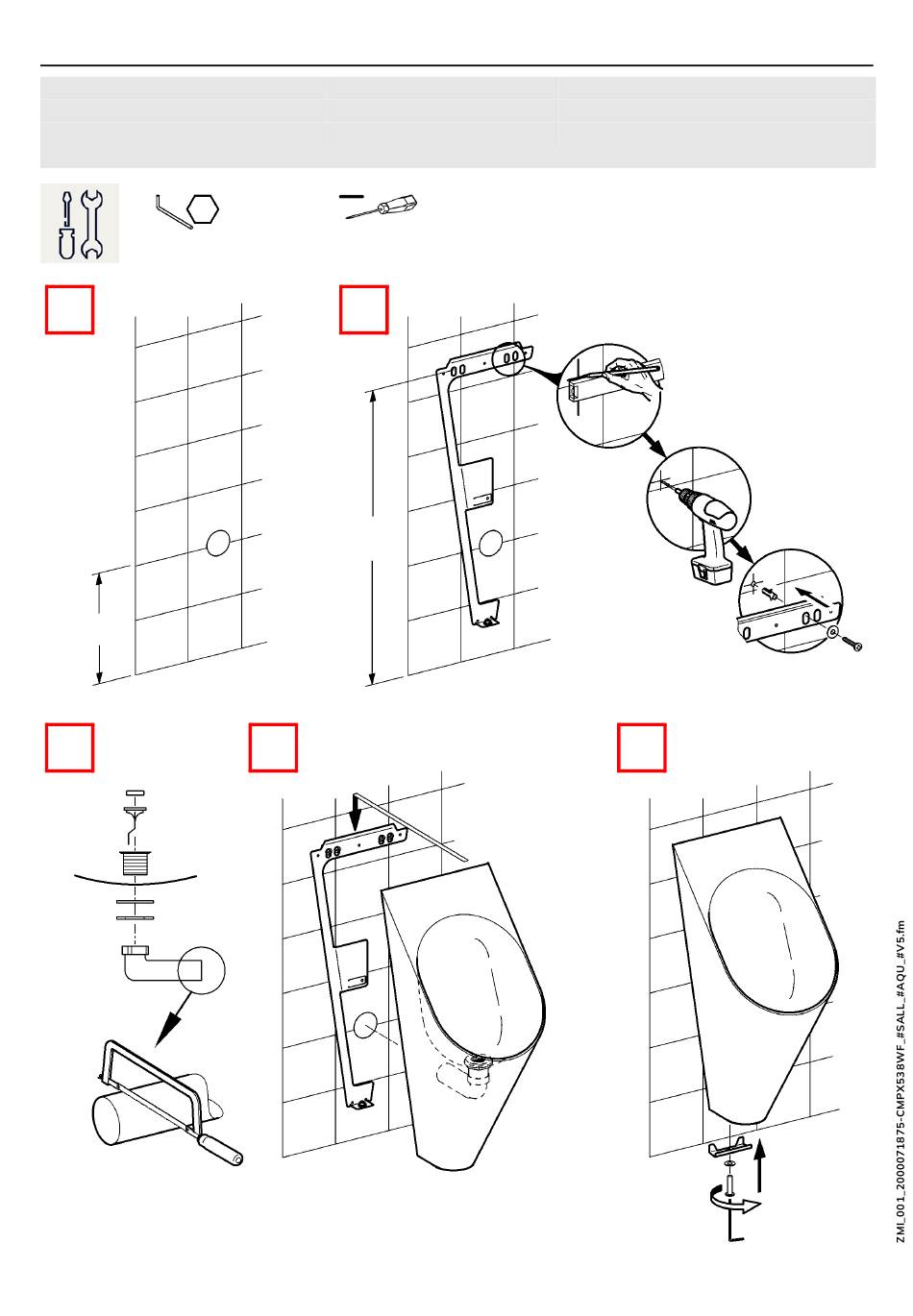 ZMI_001_2000071875-CMPX538WF_#SALL_#AQU_#V5.fm