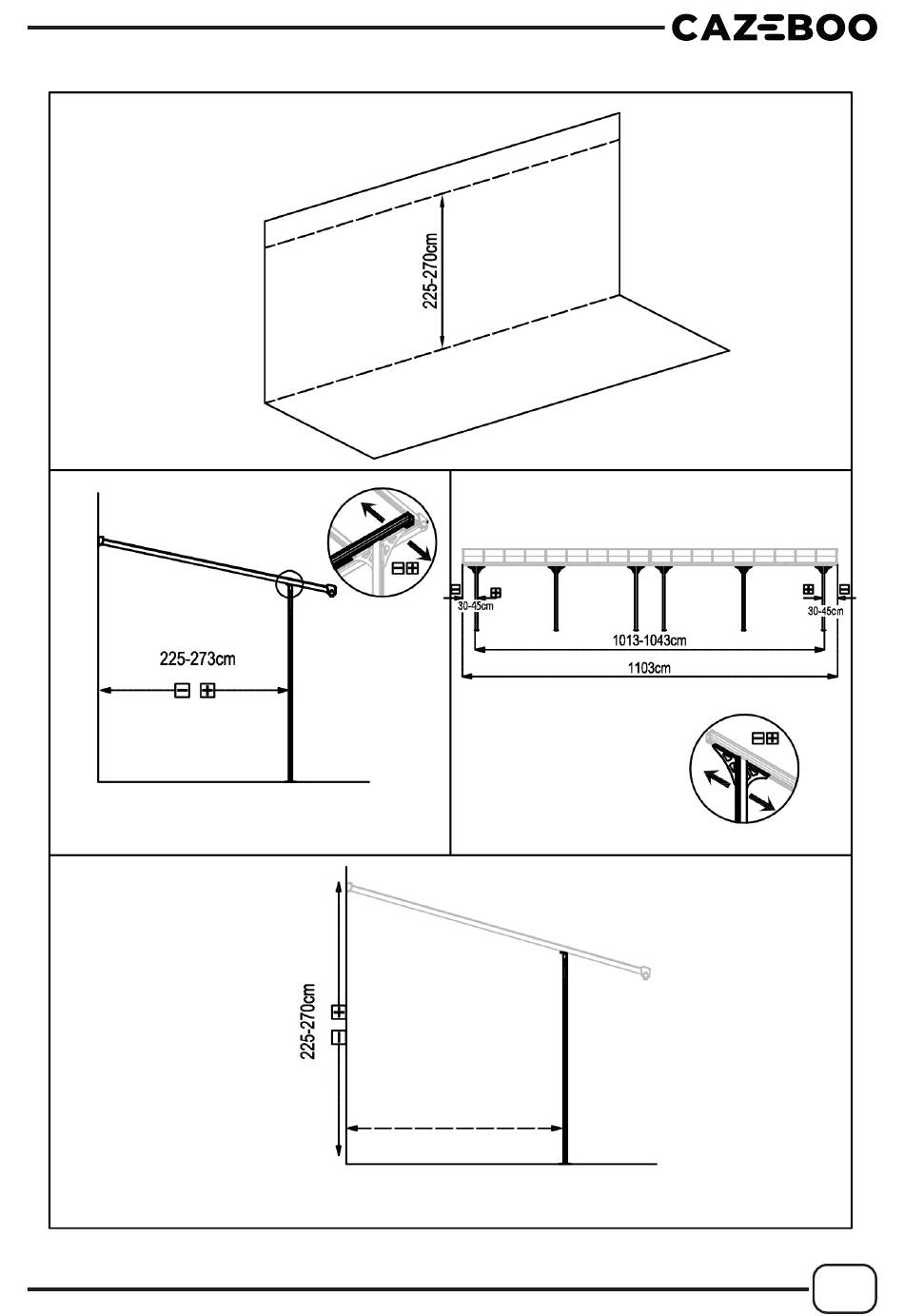 CAZEBOO

225-270cm

225-273cm

30-45cm

30-45cm

1013-1043cm

1103cm

225-270cm