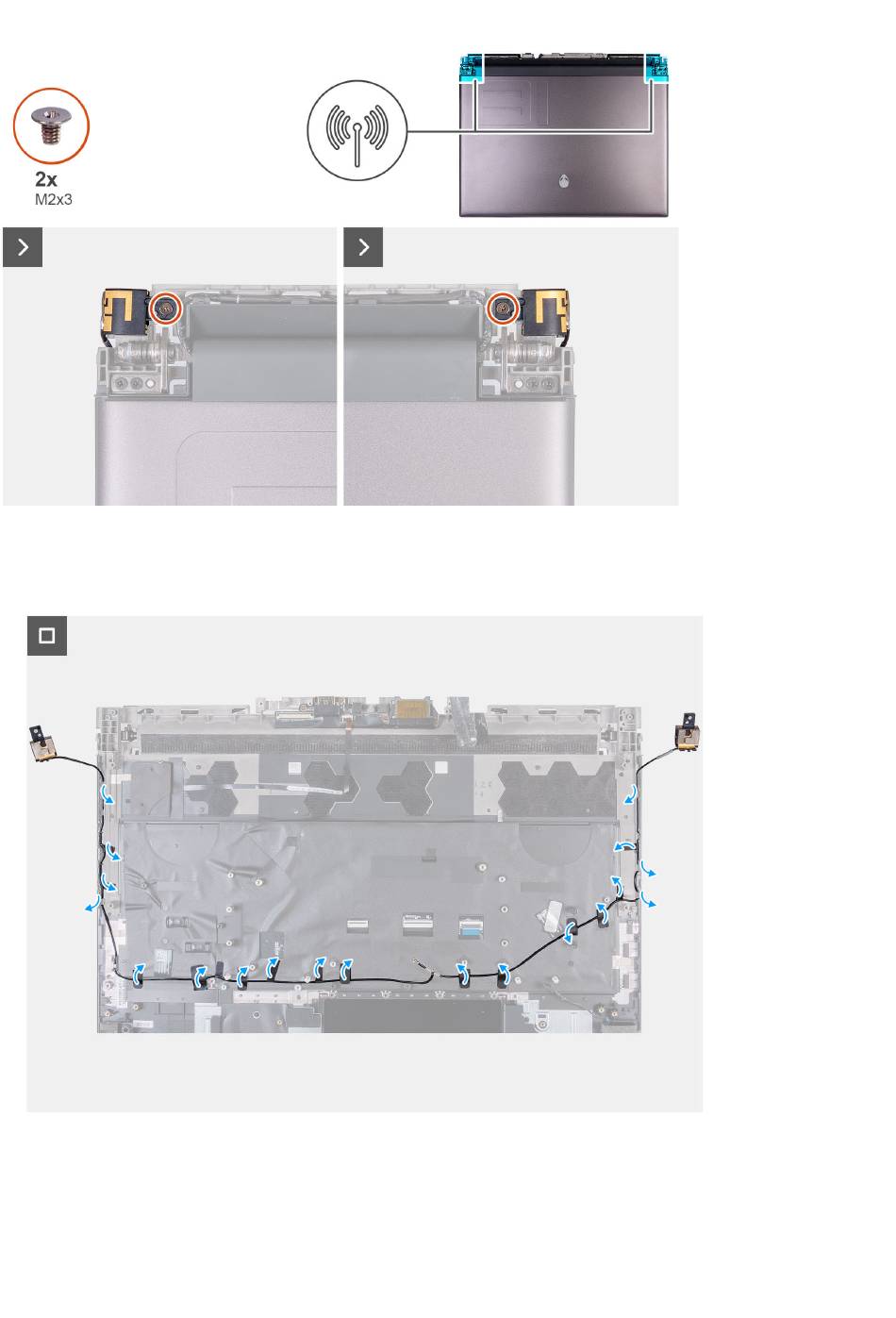 2x
M2x3