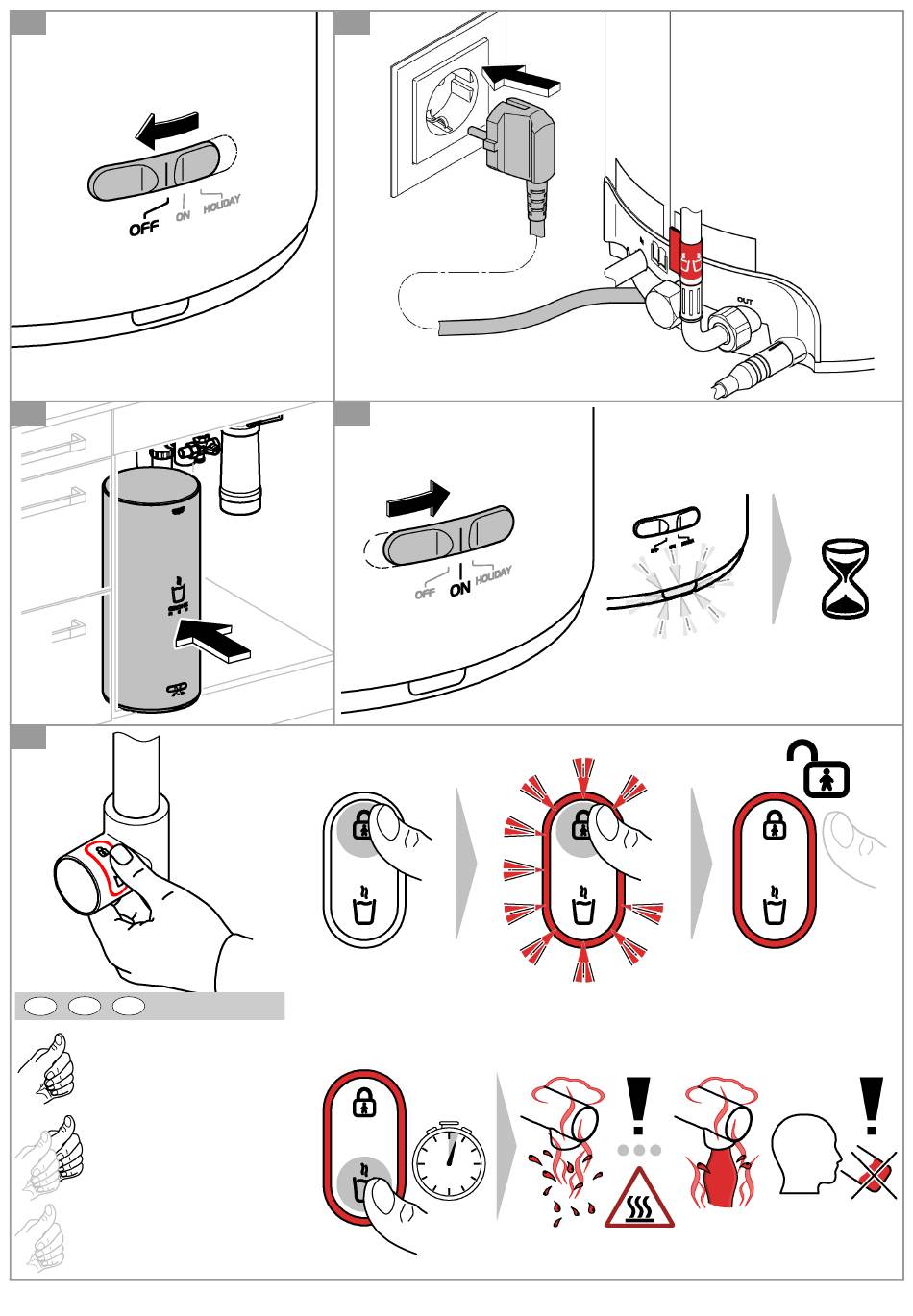 OFF ON HOLIDAY

OUT

OFF ON HOLIDAY