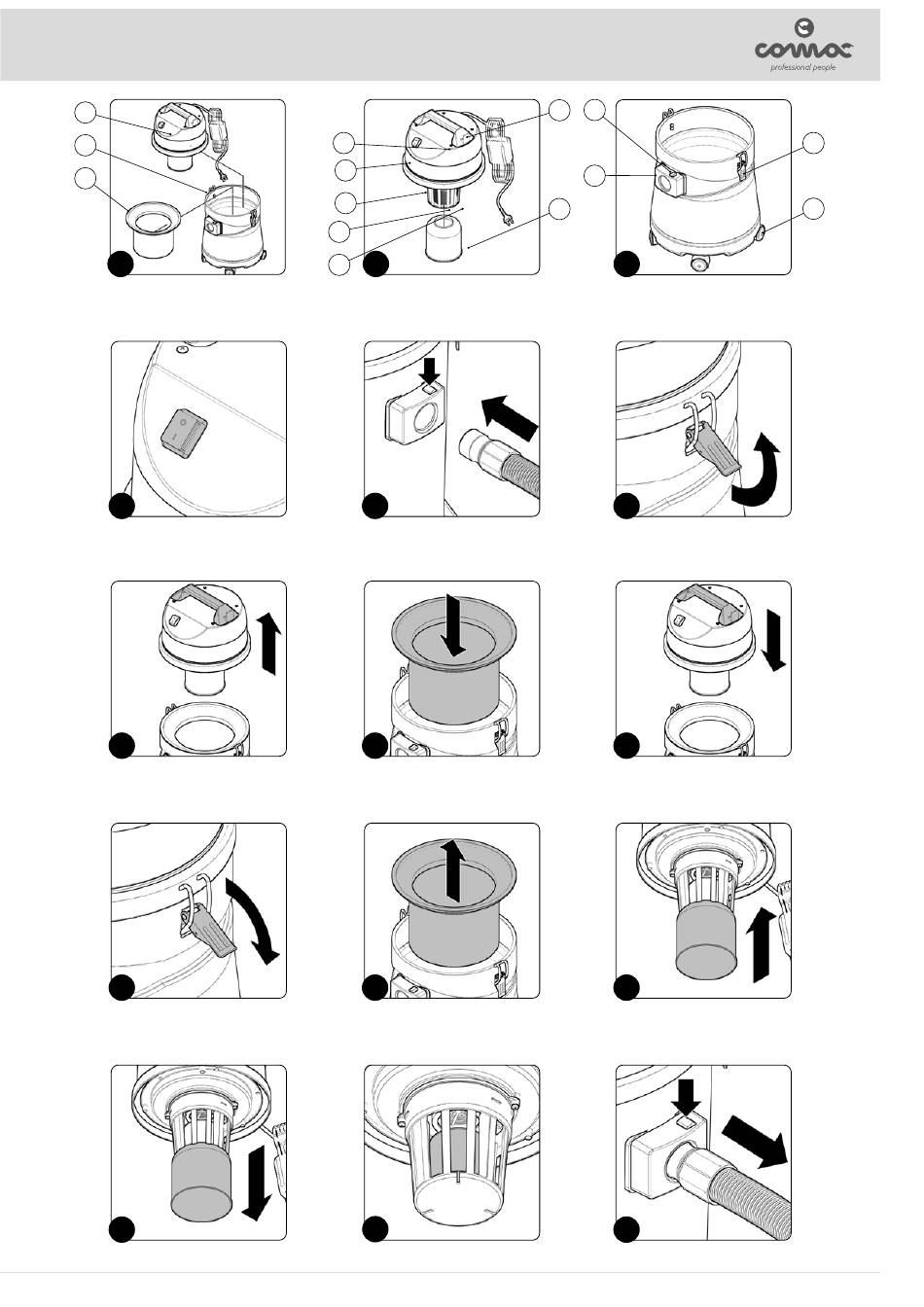 comac
professional people