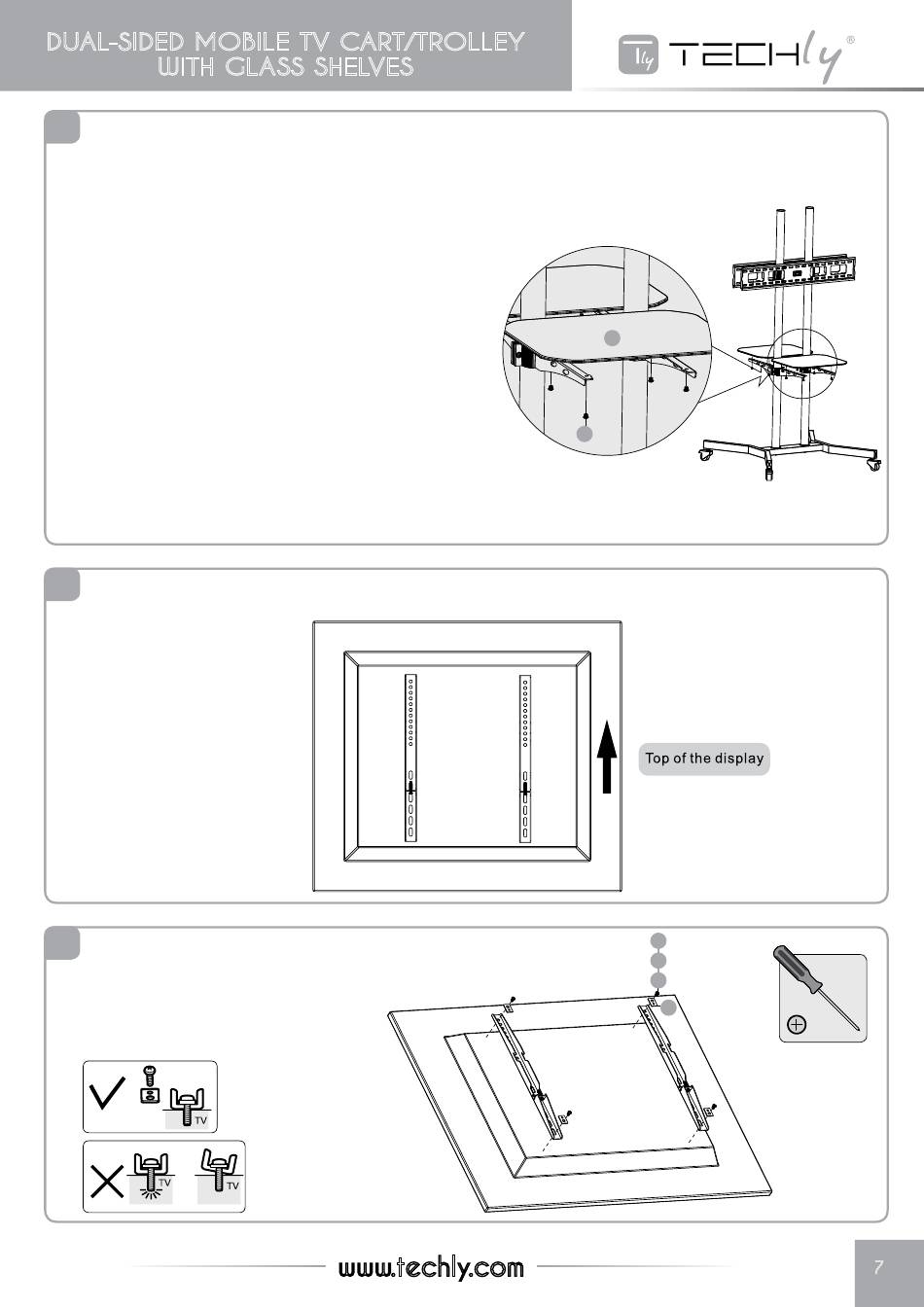 DUAL-SIDED MOBILE TV CART/TROLLEY
WITH GLASS SHELVES

Tly TECHly®

Top of the display

TV

TV

TV

www.techly.com

7