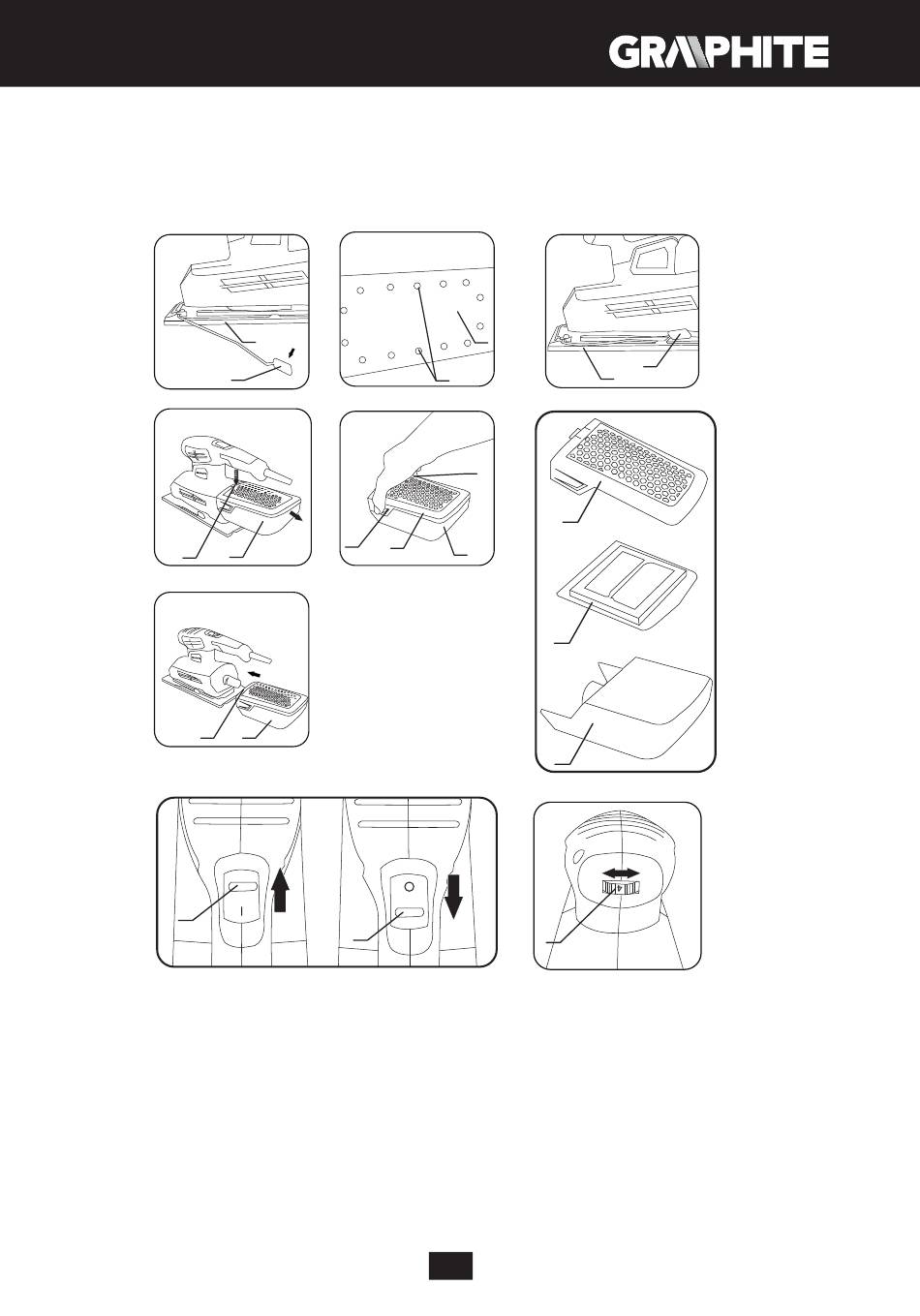 GRAPHITE