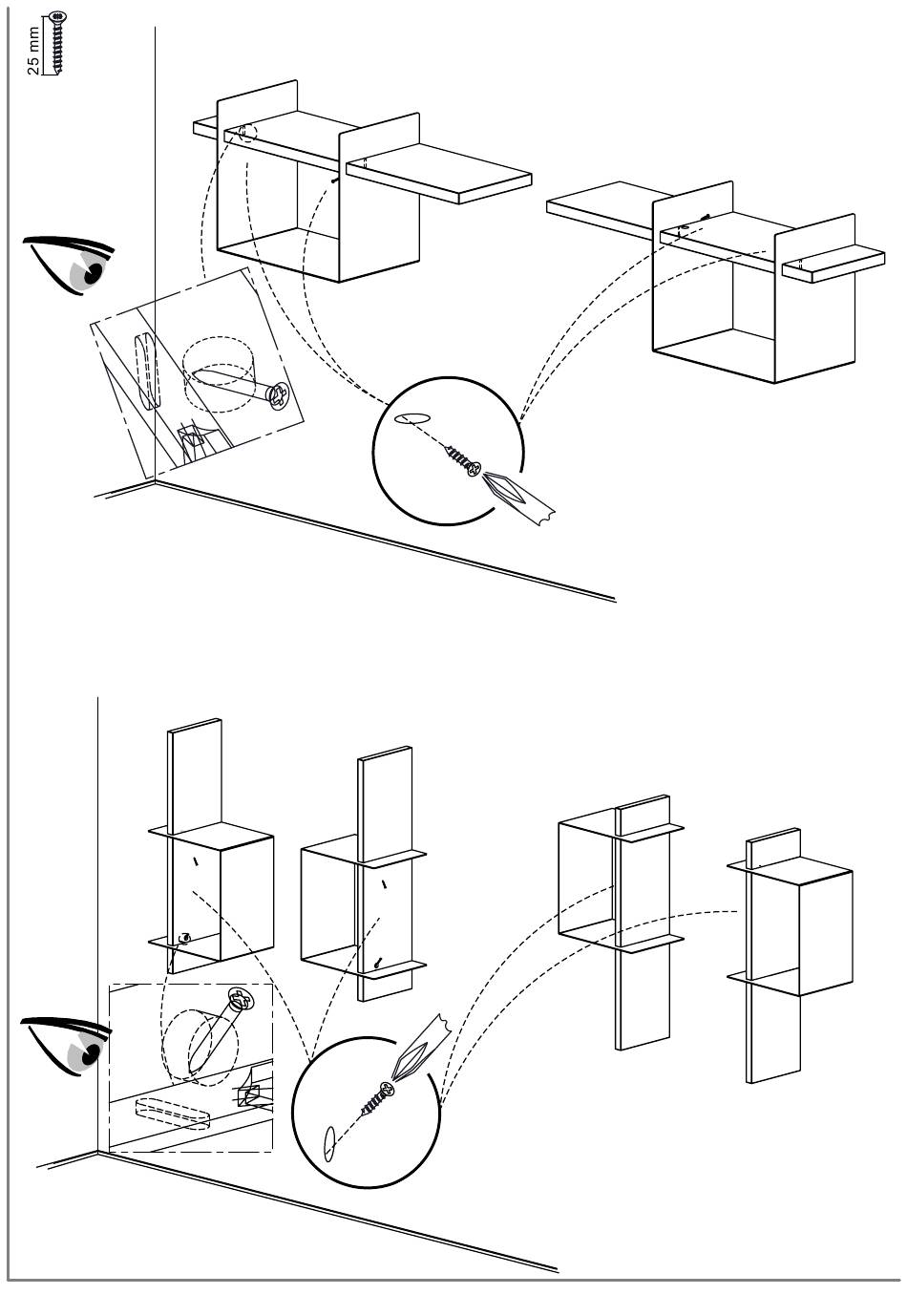 25 mm