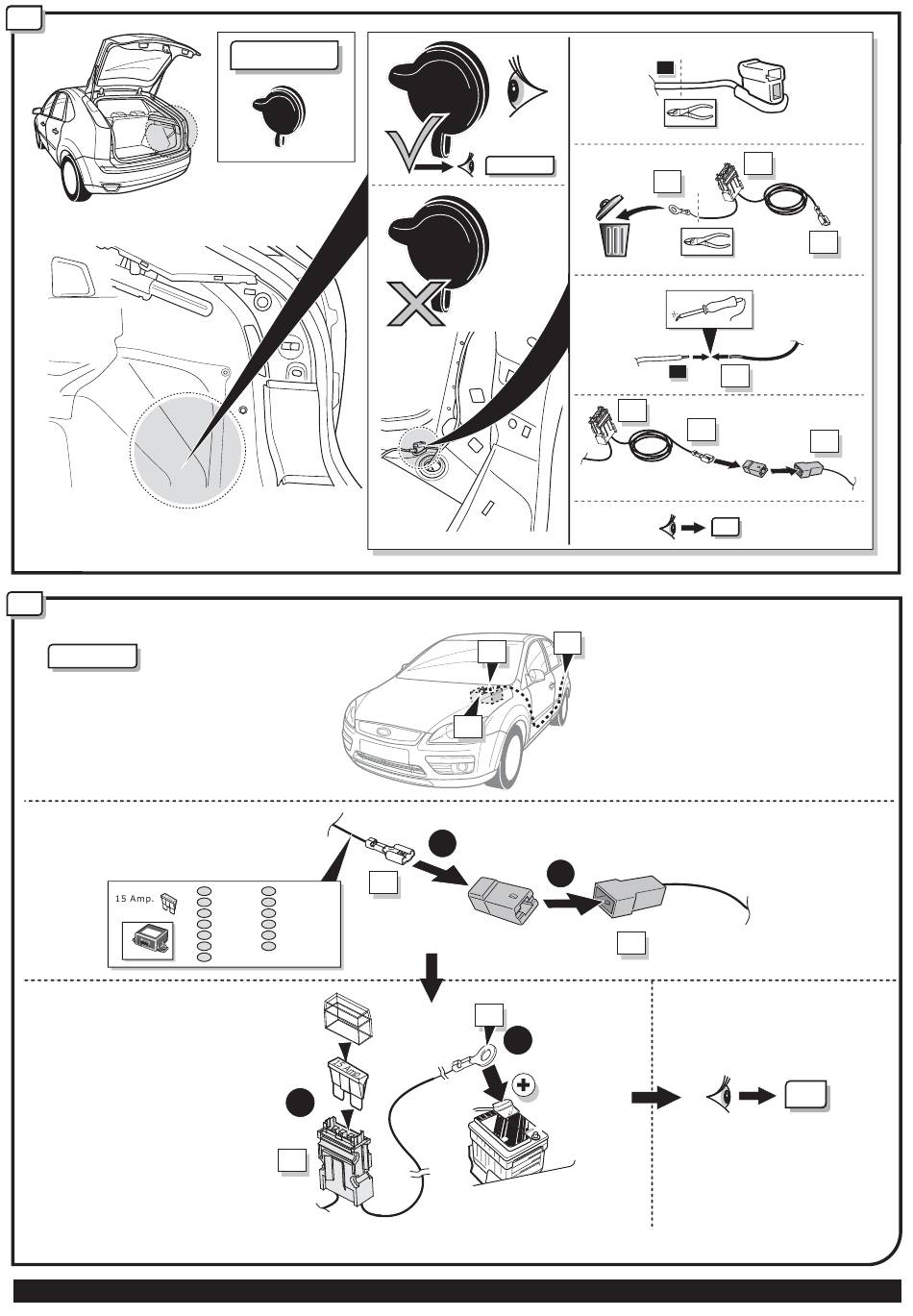 15 Amp.