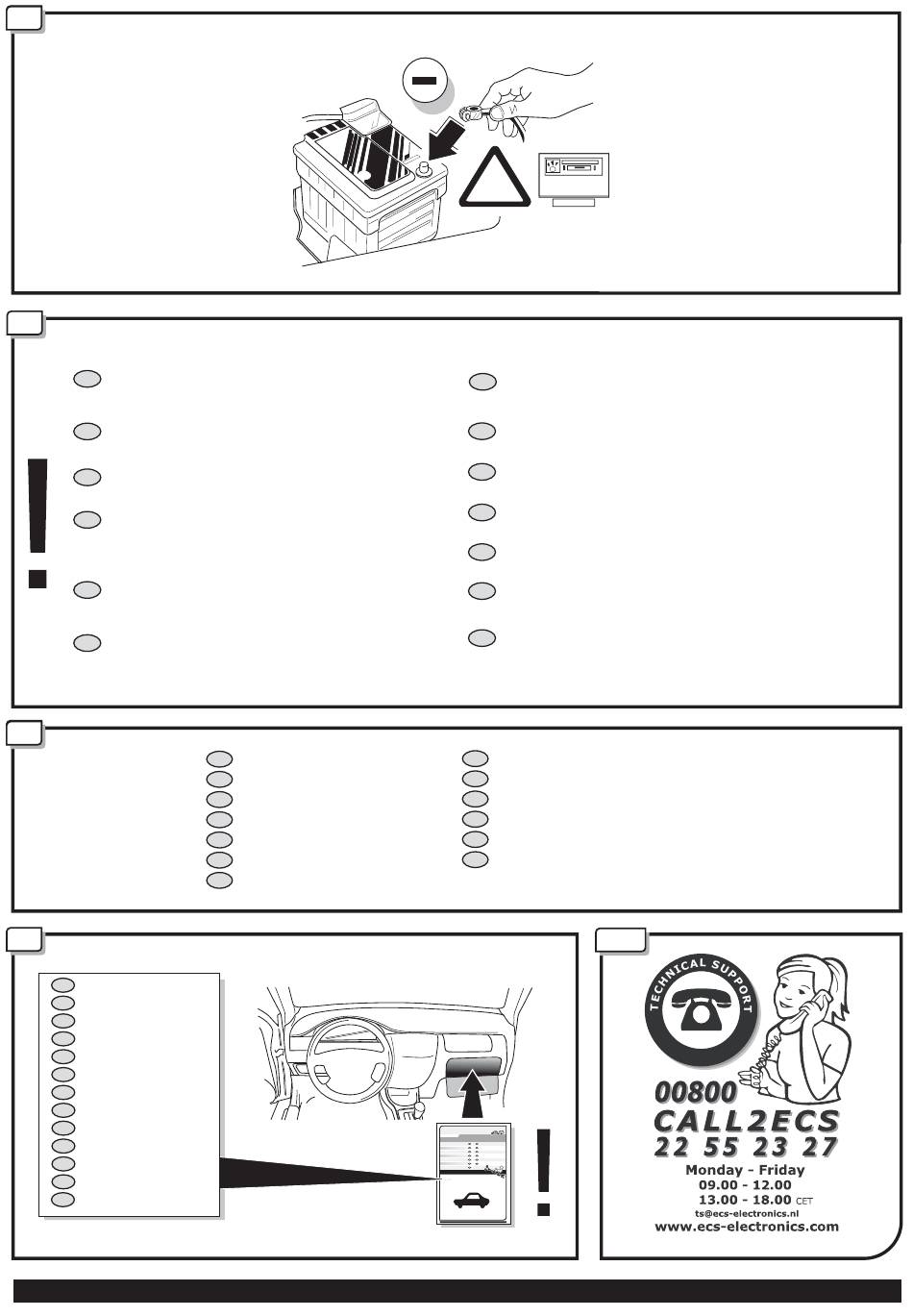 TECHNICAL SUPPORT

00800
CALL2ECS
22 55 23 27
Monday - Friday
09.00 - 12.00
13.00 - 18.00 CET
ts@ecs-electronics.nl
www.ecs-electronics.com