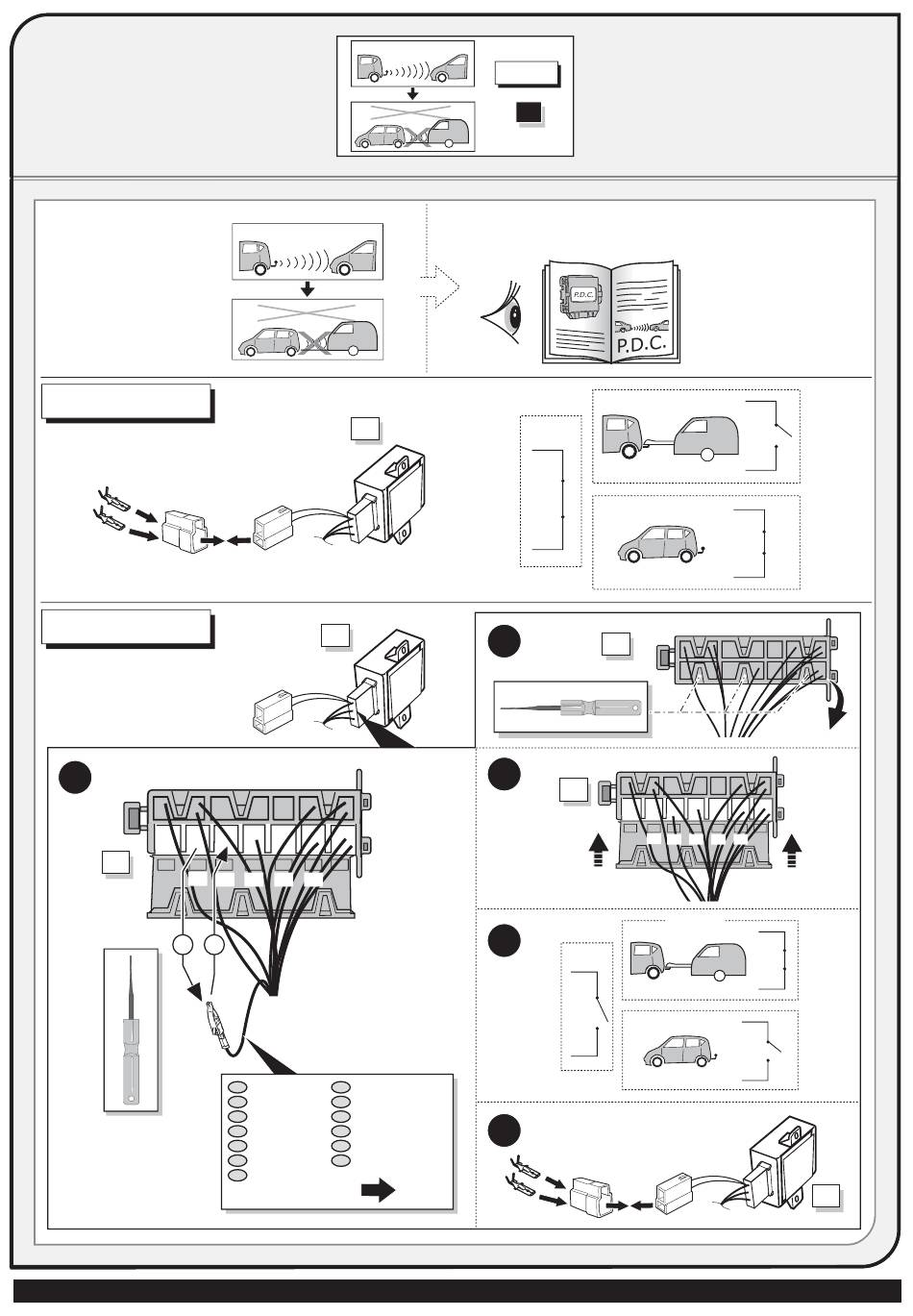 P.D.C.

P.D.C.