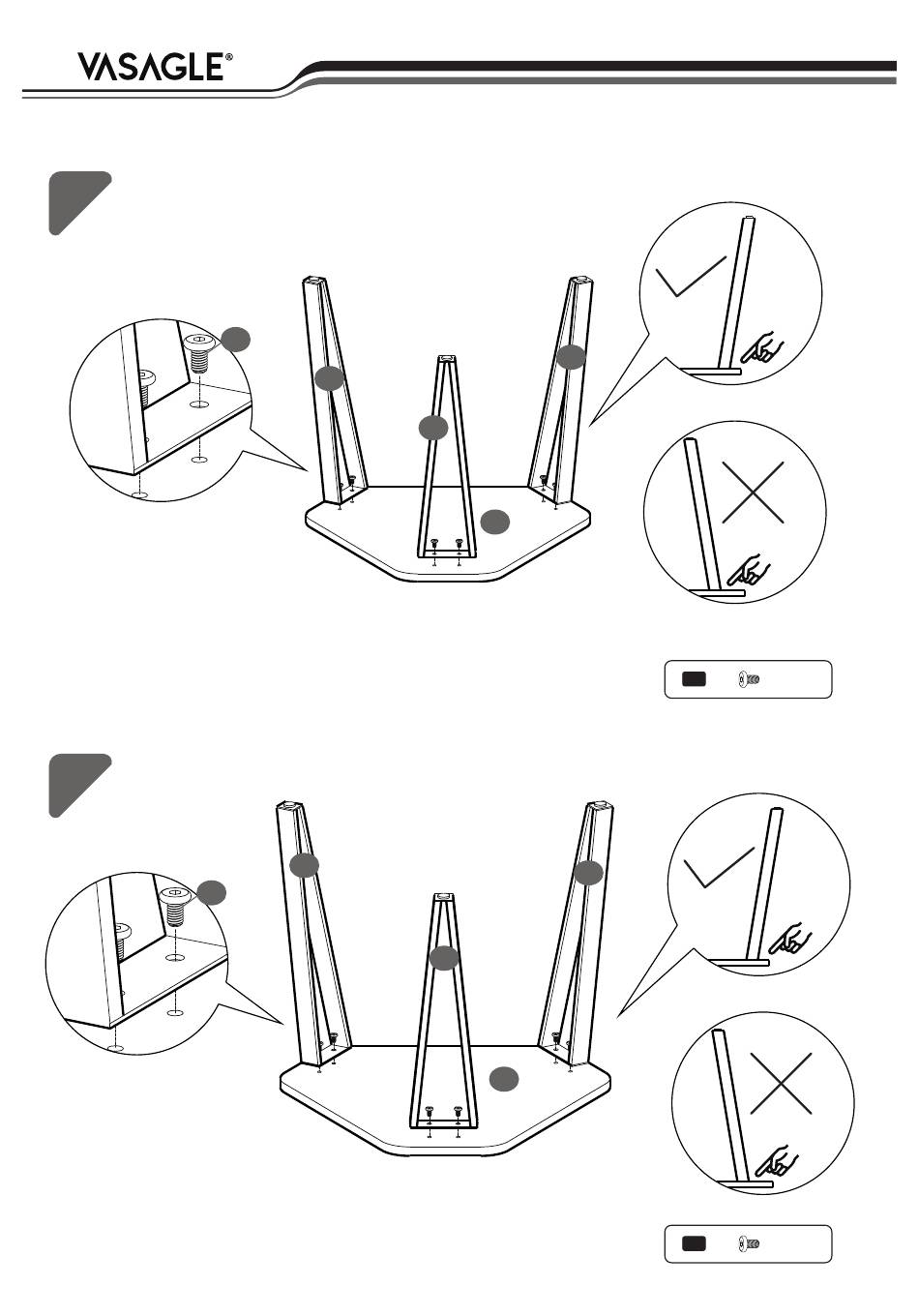 VASAGLE®