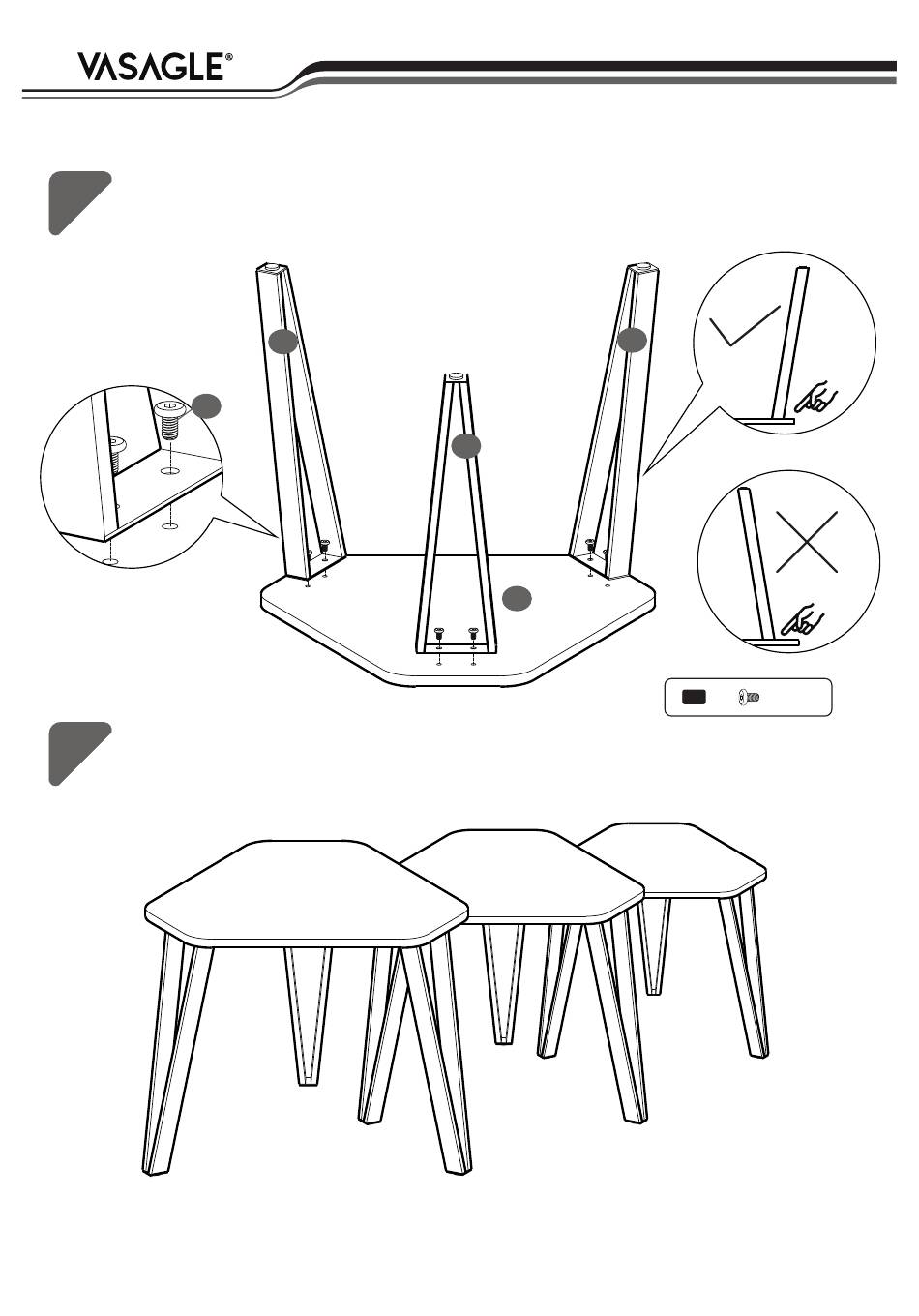 VASAGLE®