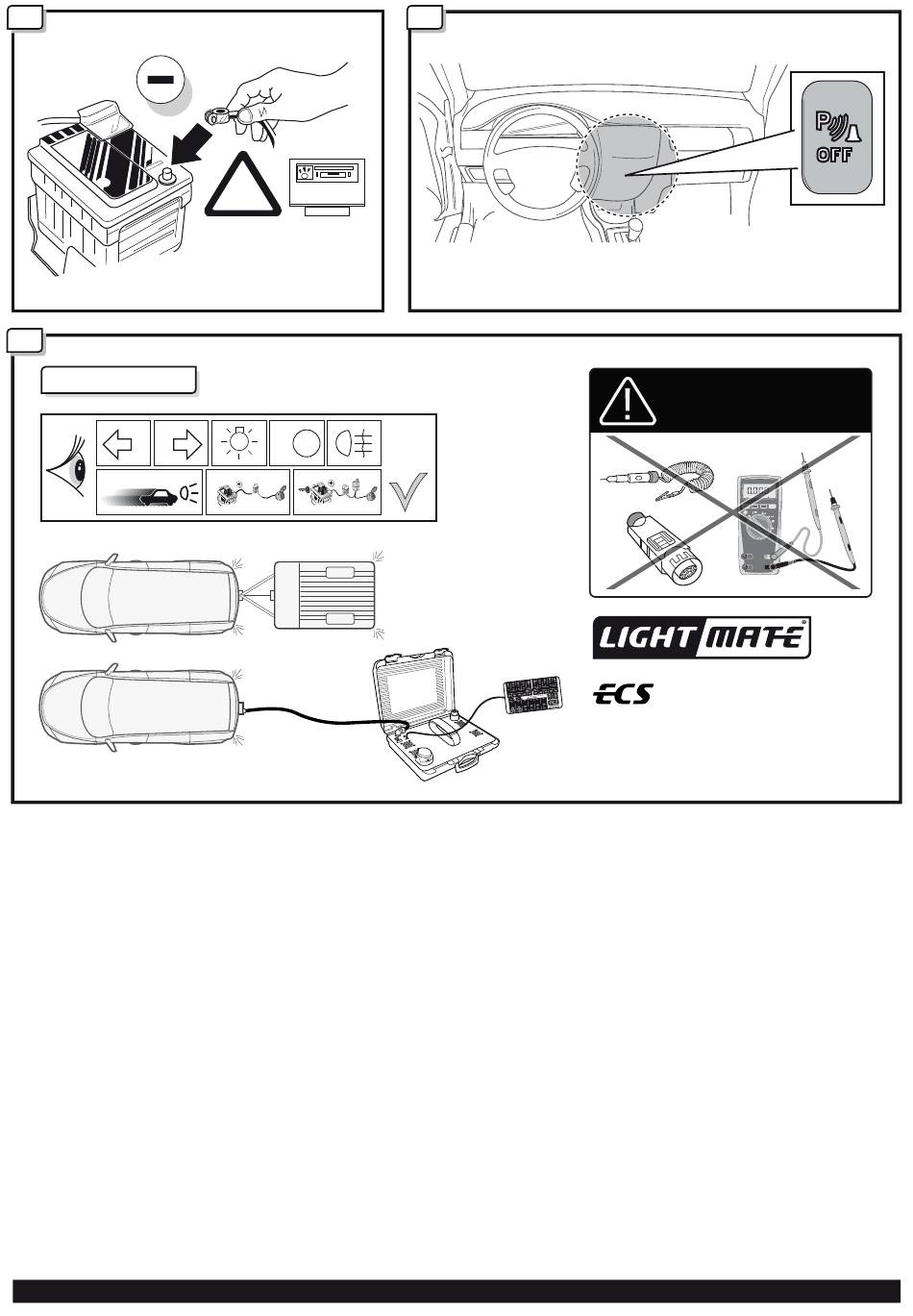 P
OFF

LIGHT MATE®

ECS