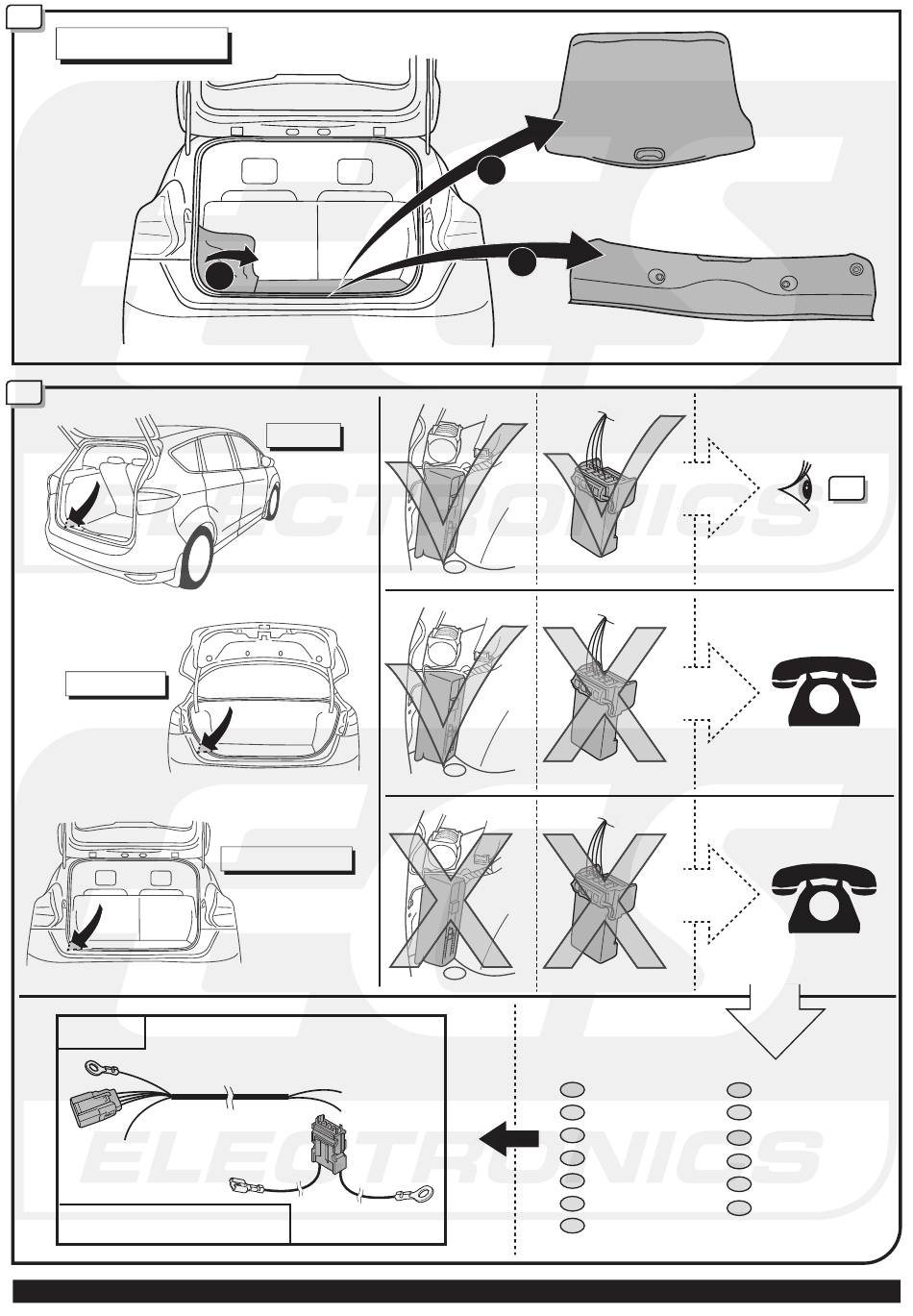 ECS
ELECTRONICS
ECS
ELECTRONICS