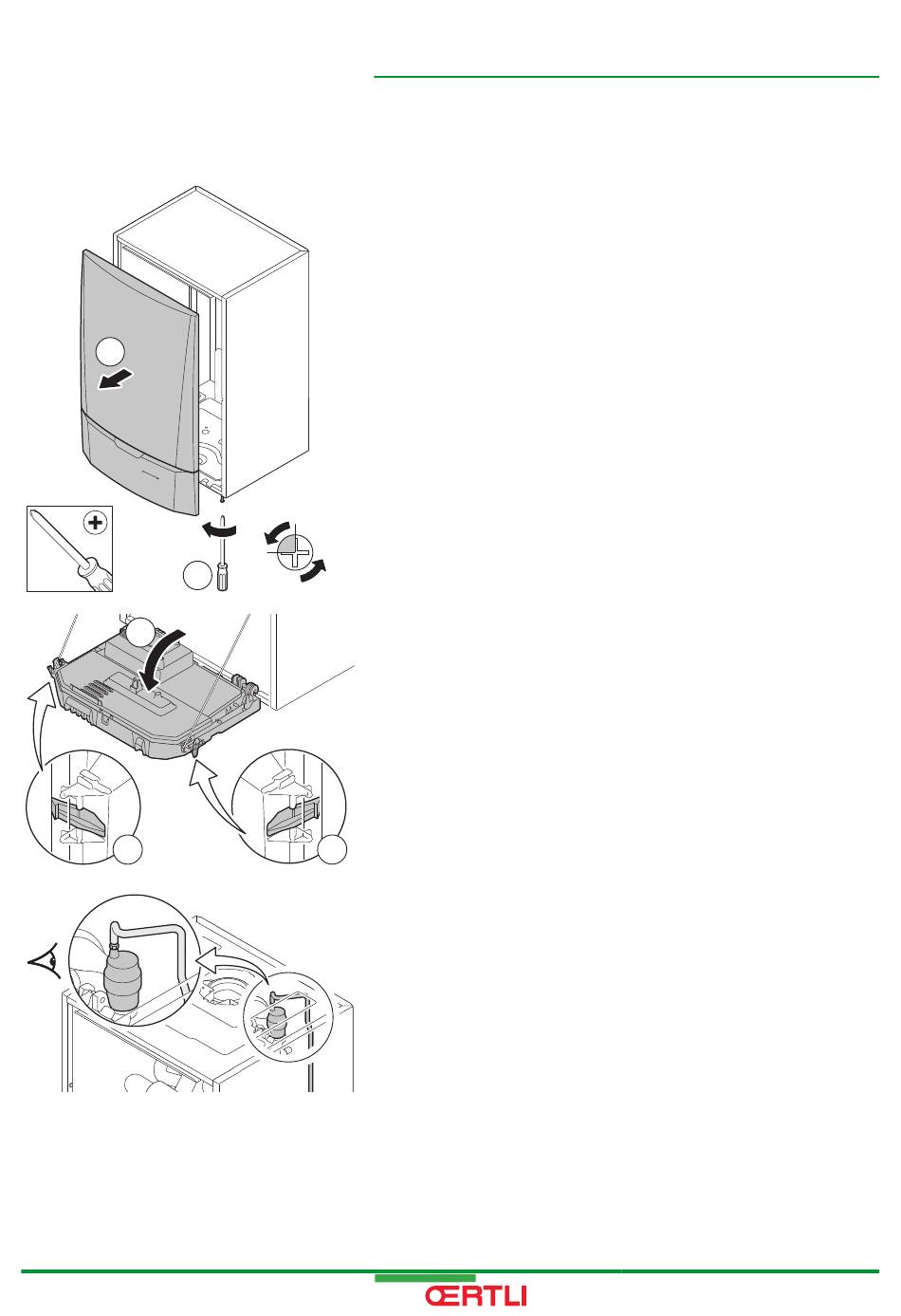 ŒRTLI