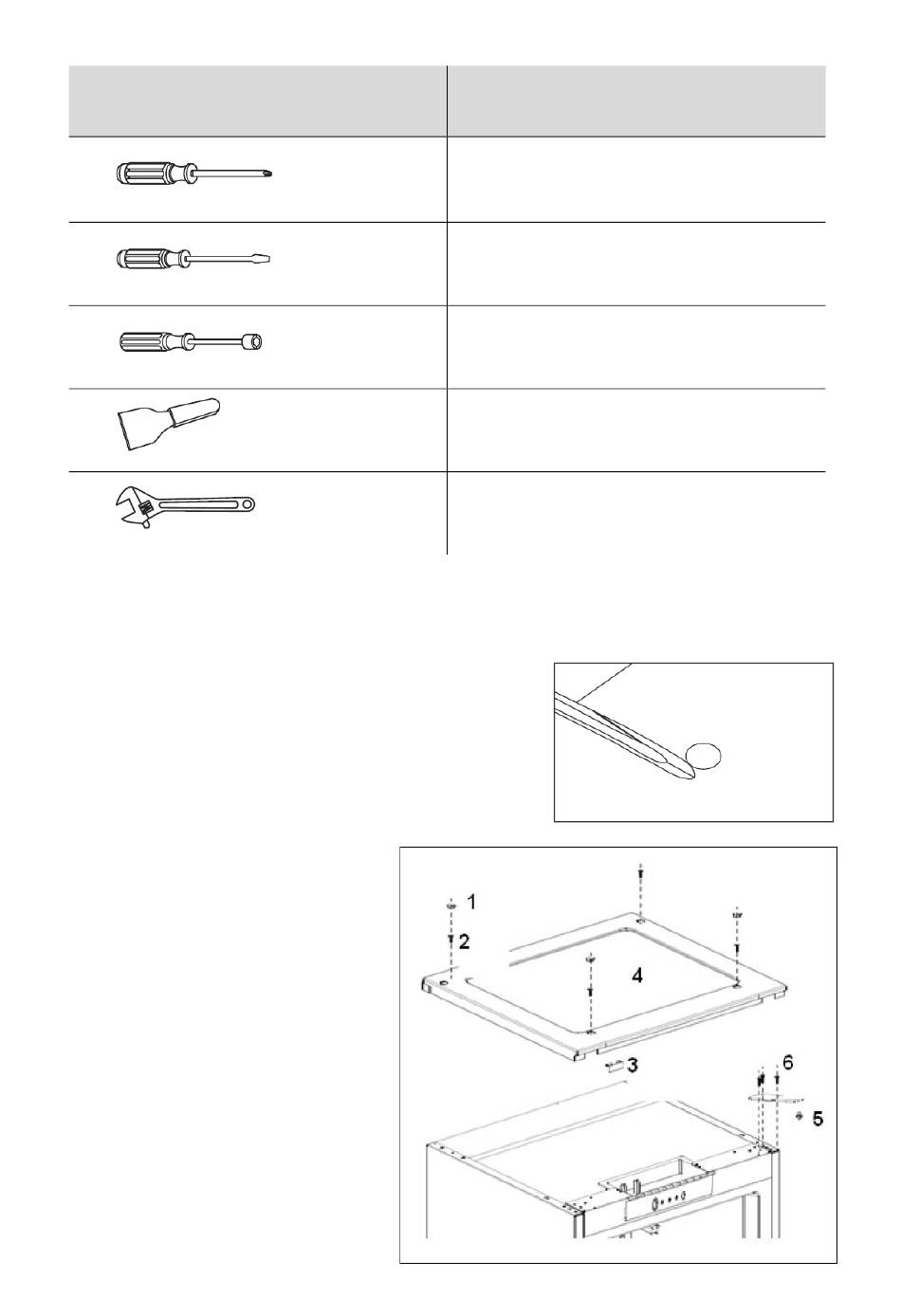 1

2

4

3

6

5