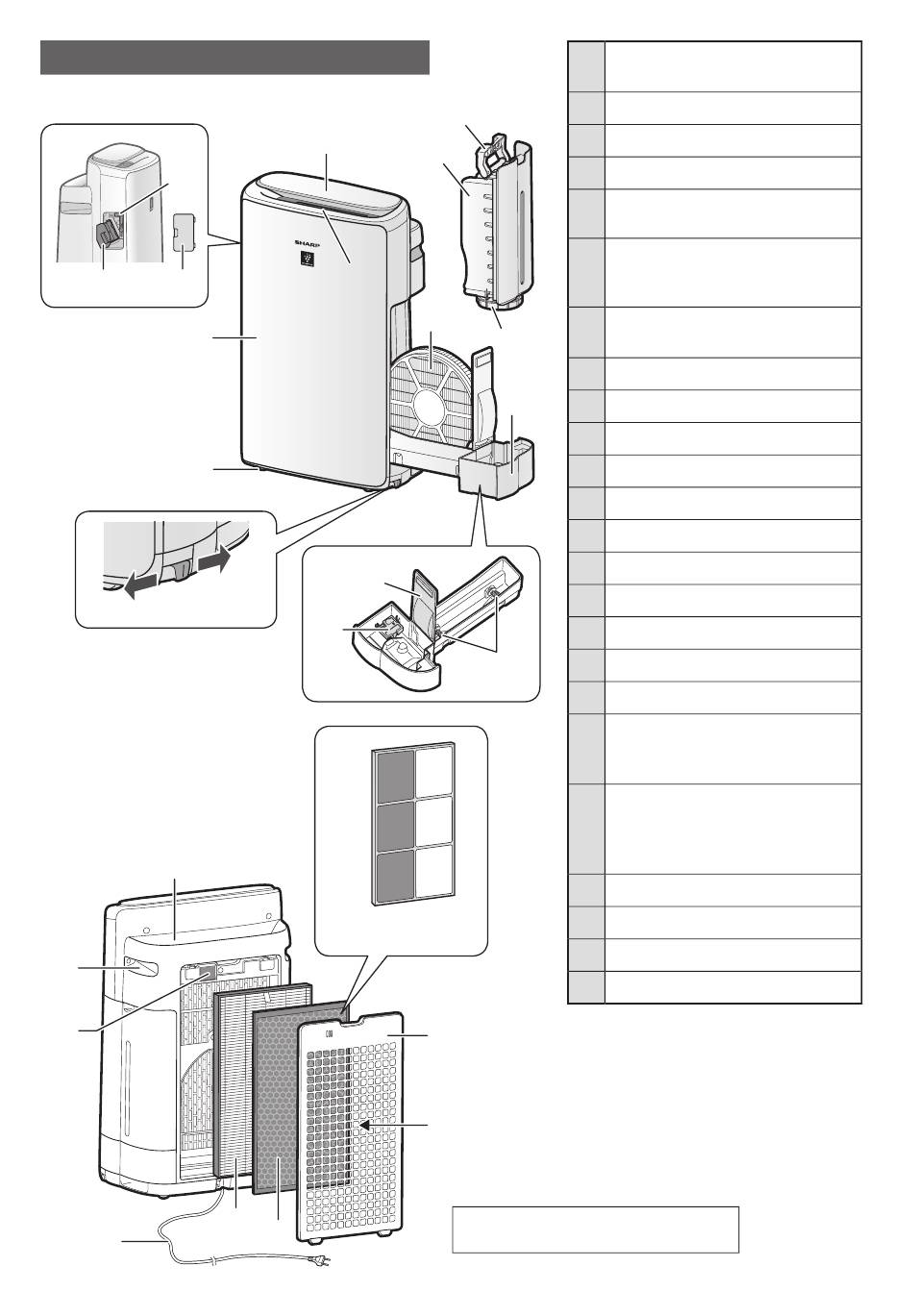 SHARP