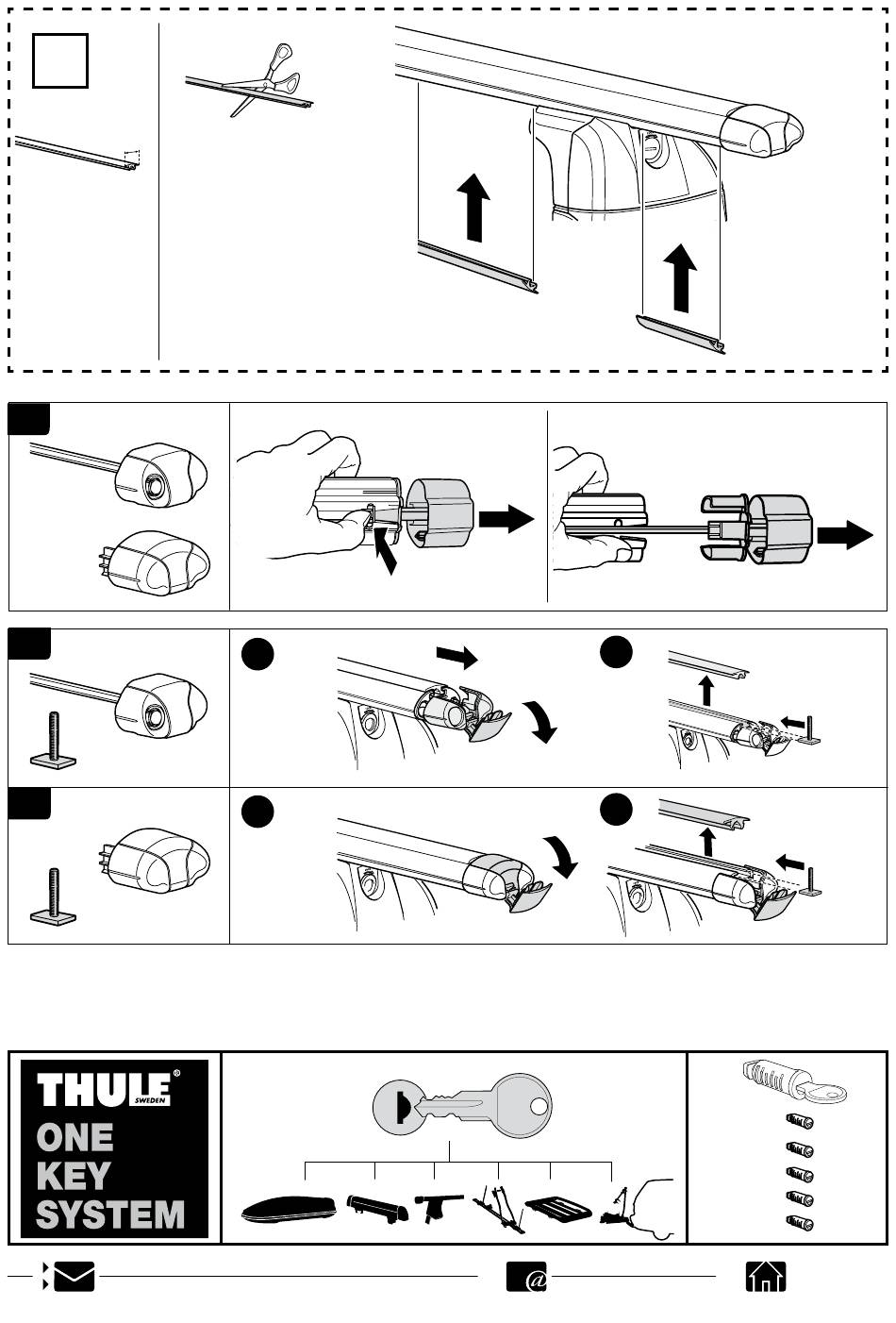 THULE®
SWEDEN
ONE
KEY
SYSTEM

@