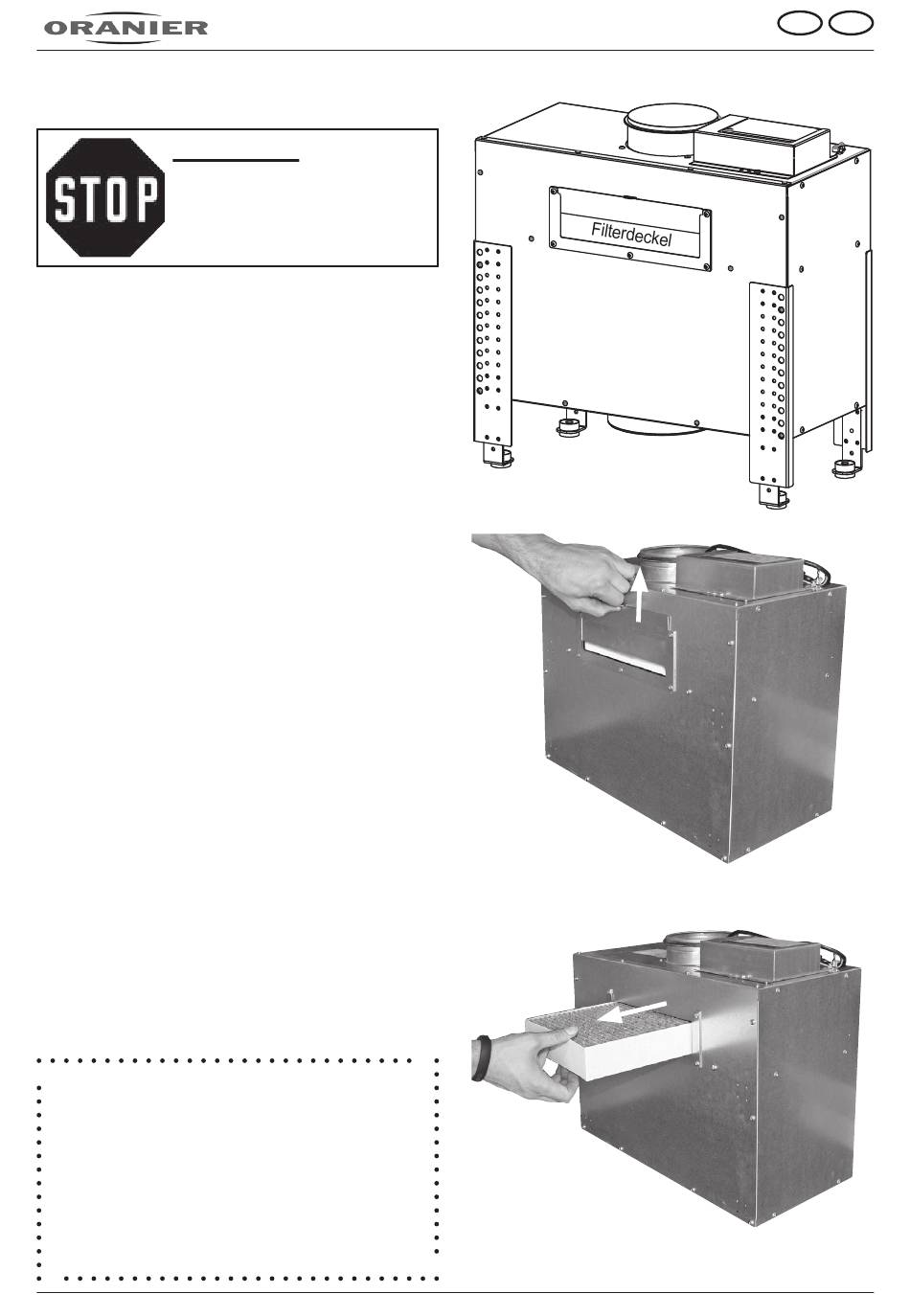 ORANIER

STOP

Filterdeckel