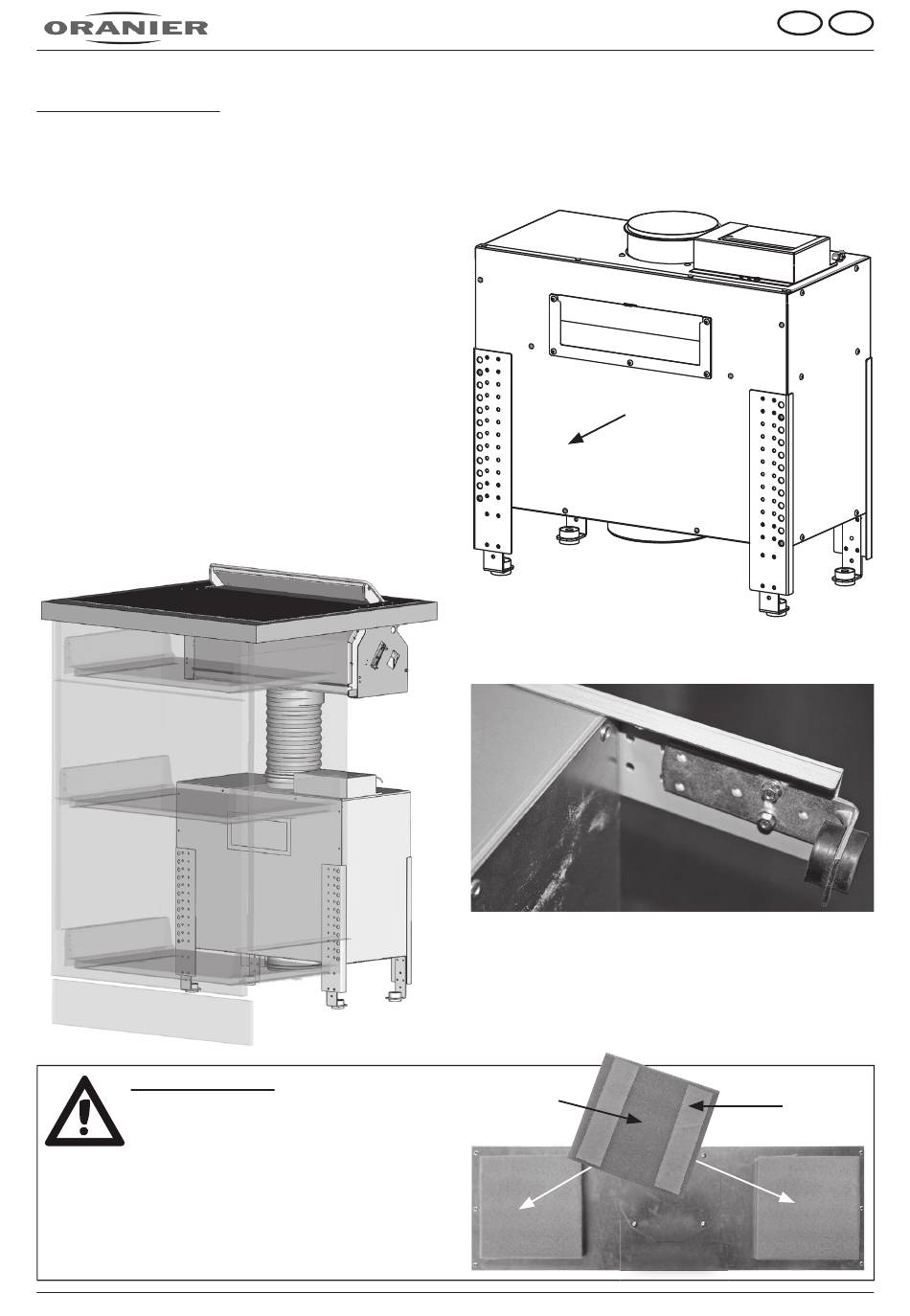 ORANIER