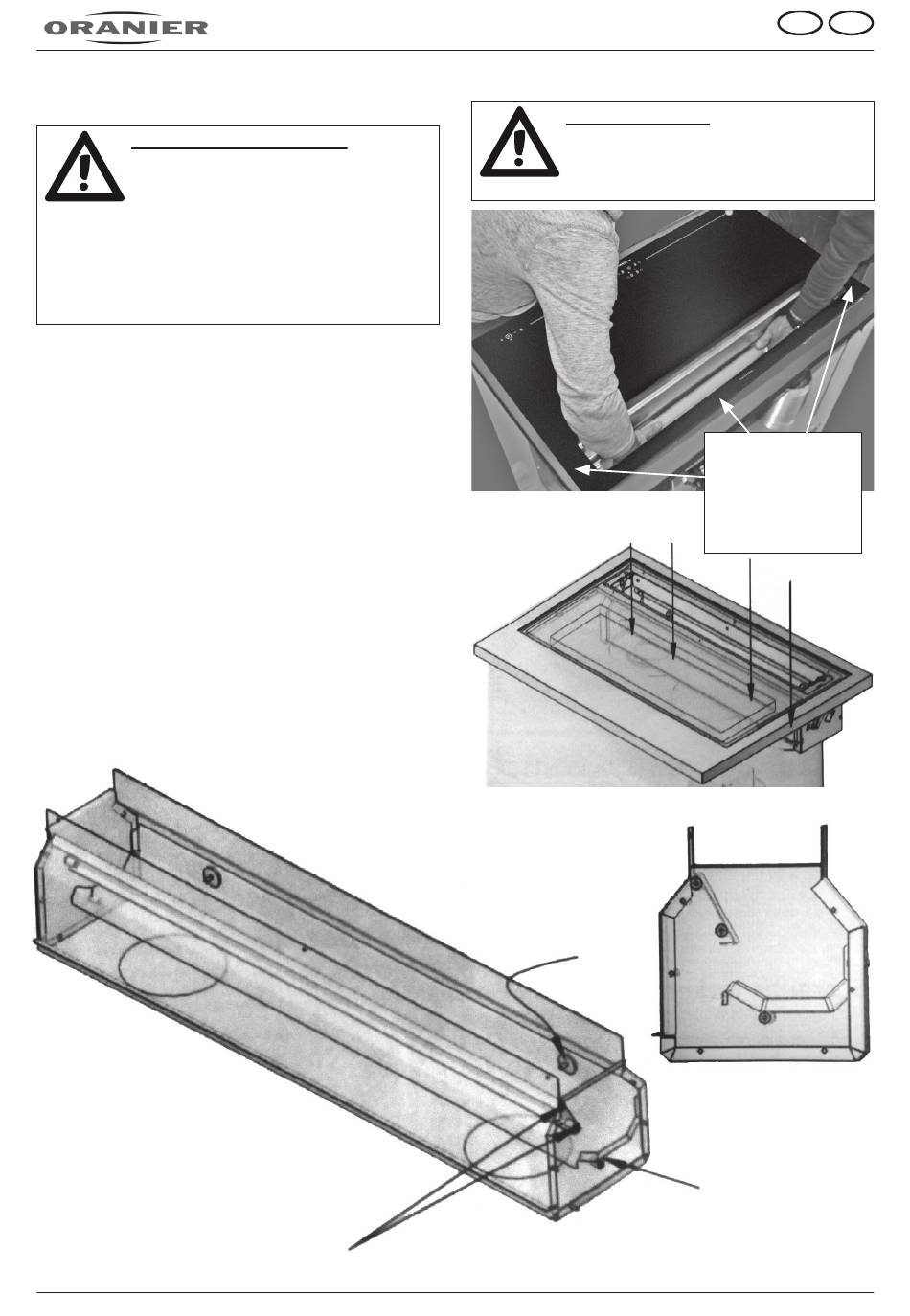 ORANIER